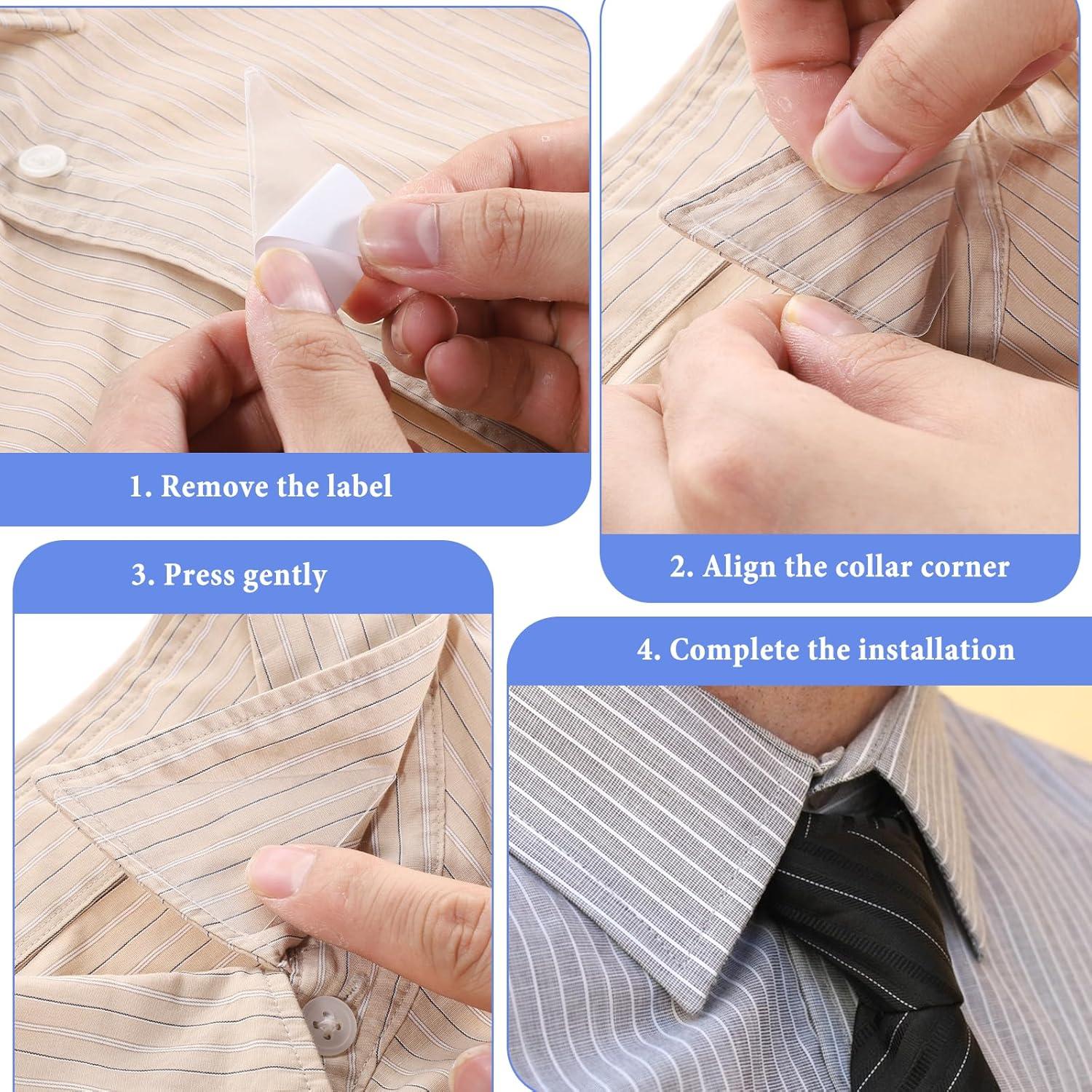 1. Remove the label

2. Align the collar corner

3. Press gently

4. Complete the installation