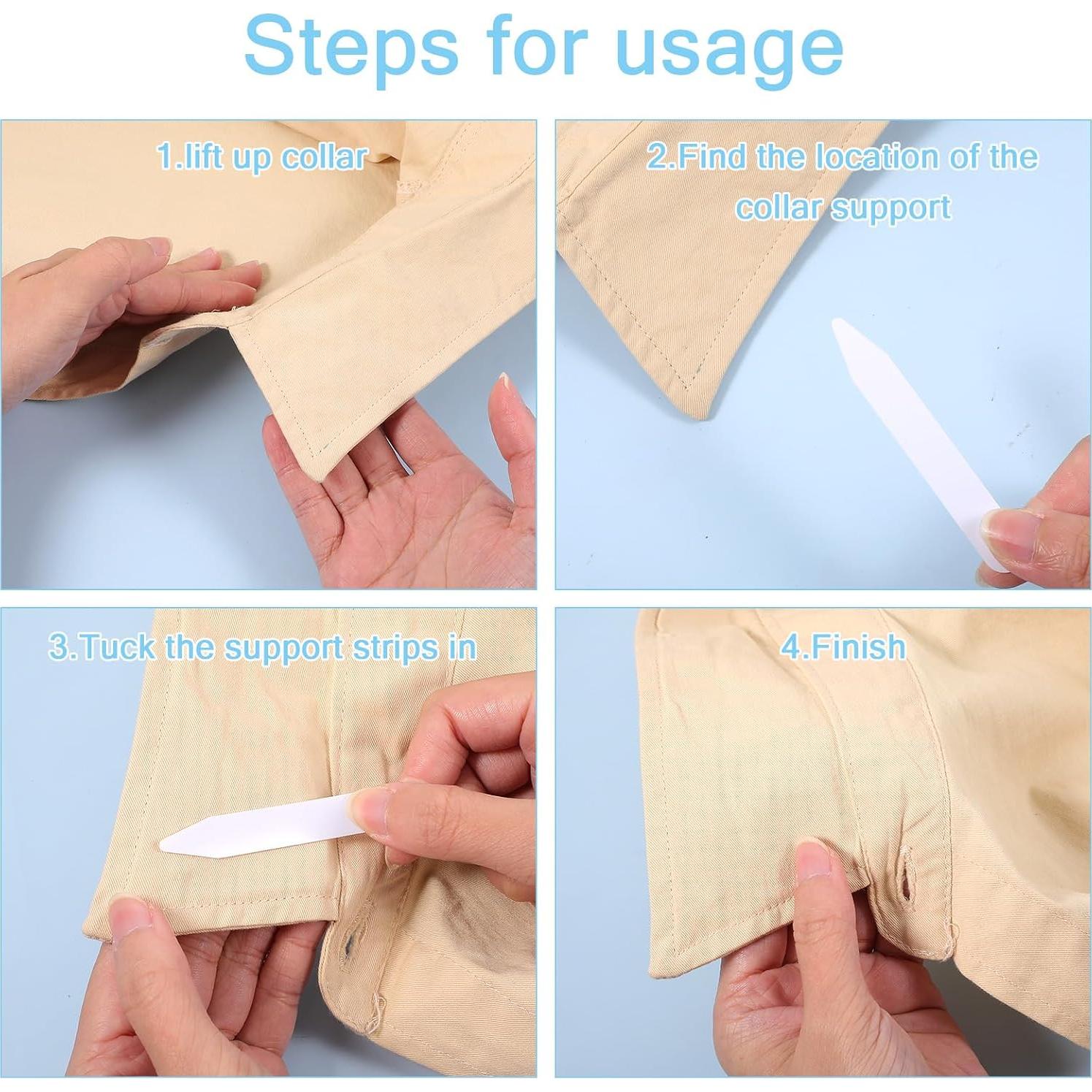 Steps for usage

1.lift up collar

2.Find the location of the collar support

3.Tuck the support strips in

4.Finish