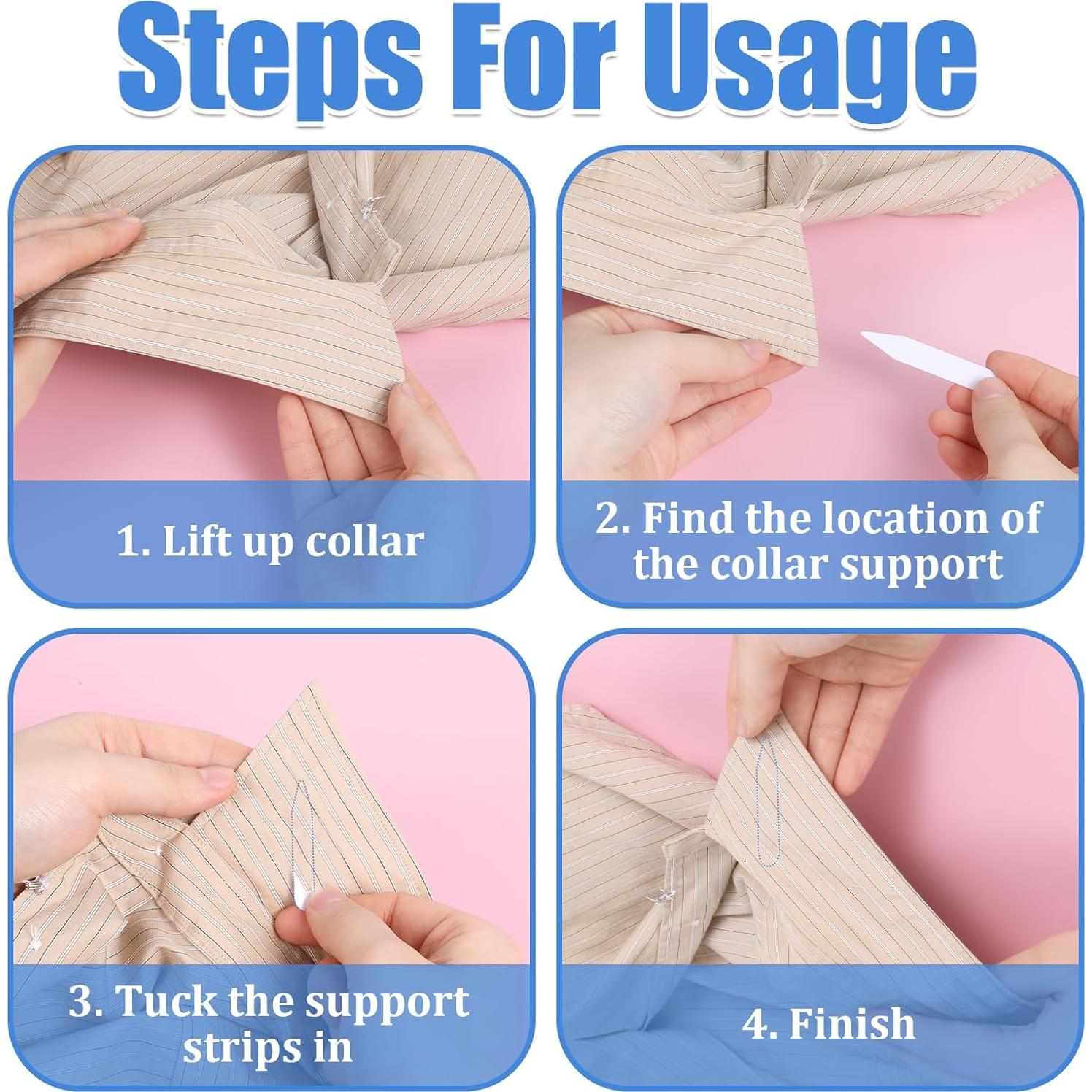 Steps For Usage

1. Lift up collar

2. Find the location of the collar support

3. Tuck the support strips in

4. Finish