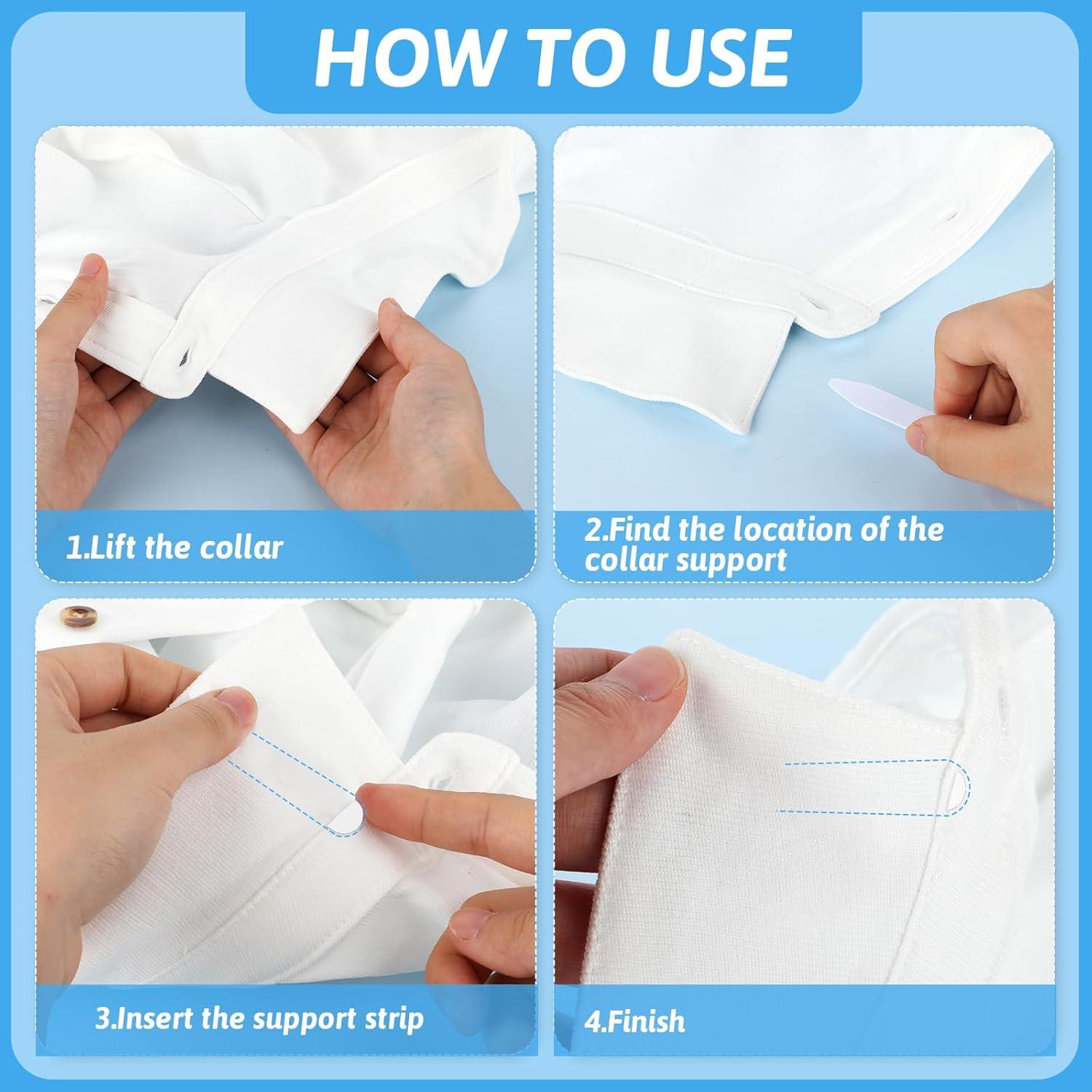 HOW TO USE

1.Lift the collar

2.Find the location of the collar support

3.Insert the support strip

4.Finish