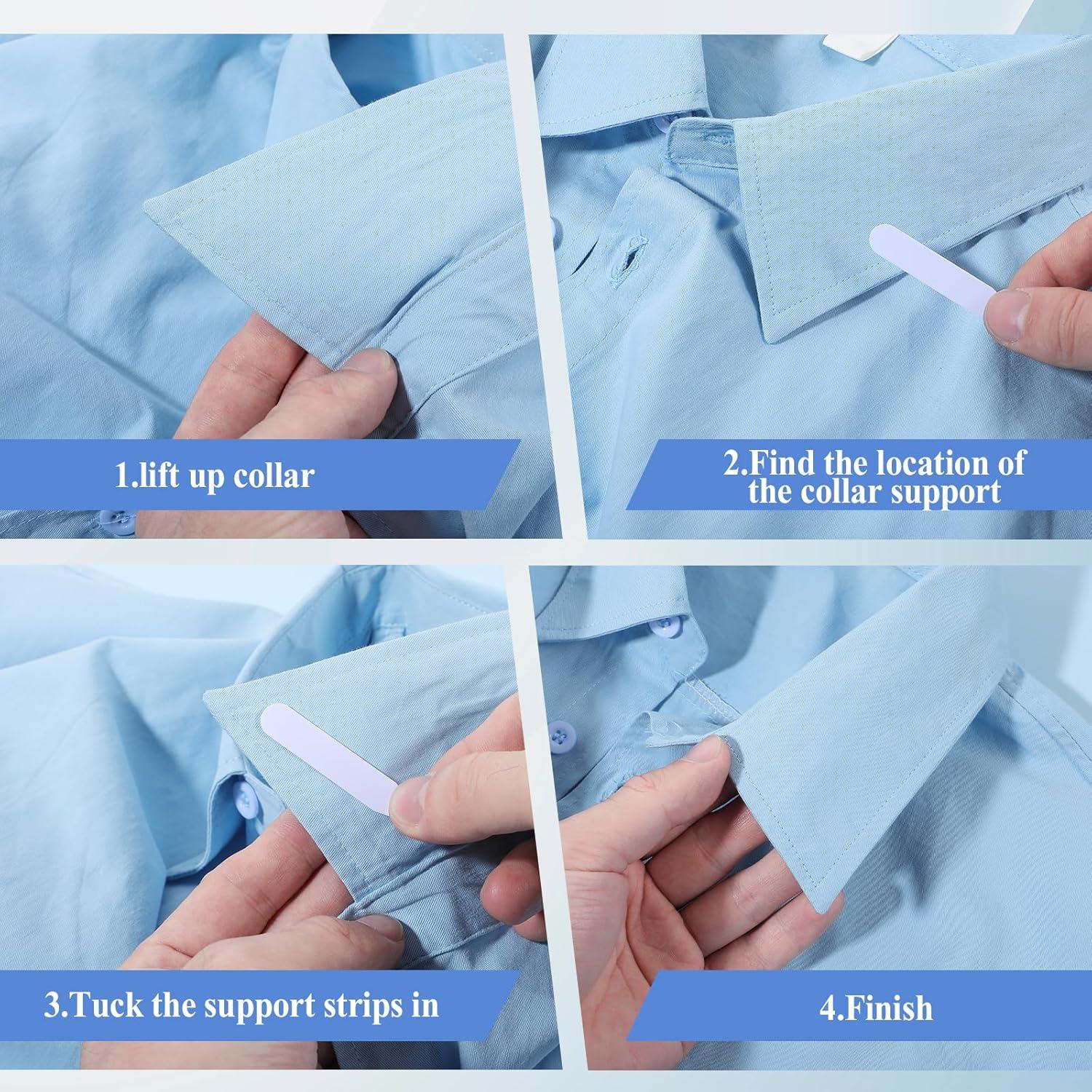 1.lift up collar

2.Find the location of the collar support

3.Tuck the support strips in

4.Finish