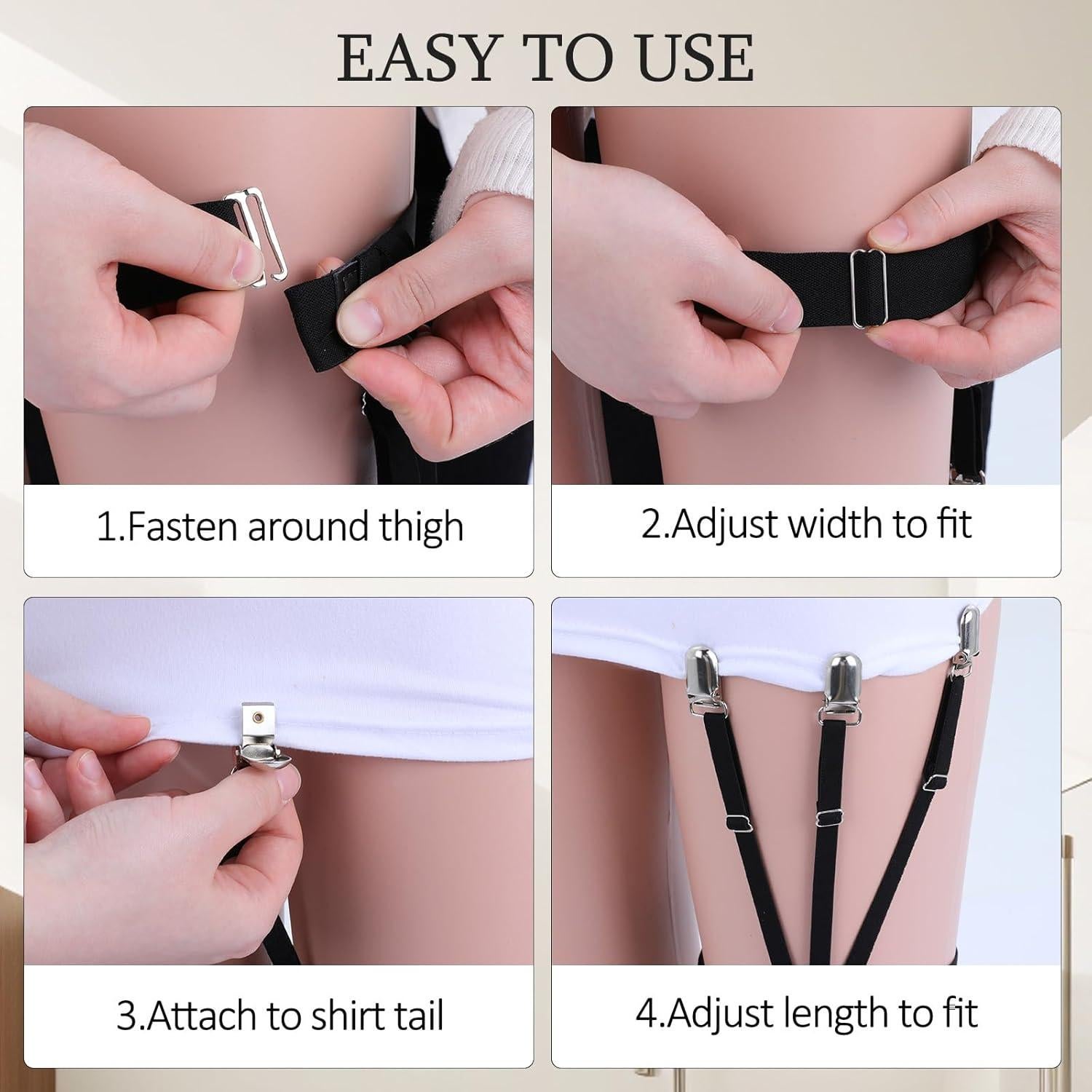 EASY TO USE

1.Fasten around thigh

2.Adjust width to fit

3.Attach to shirt tail

4.Adjust length to fit