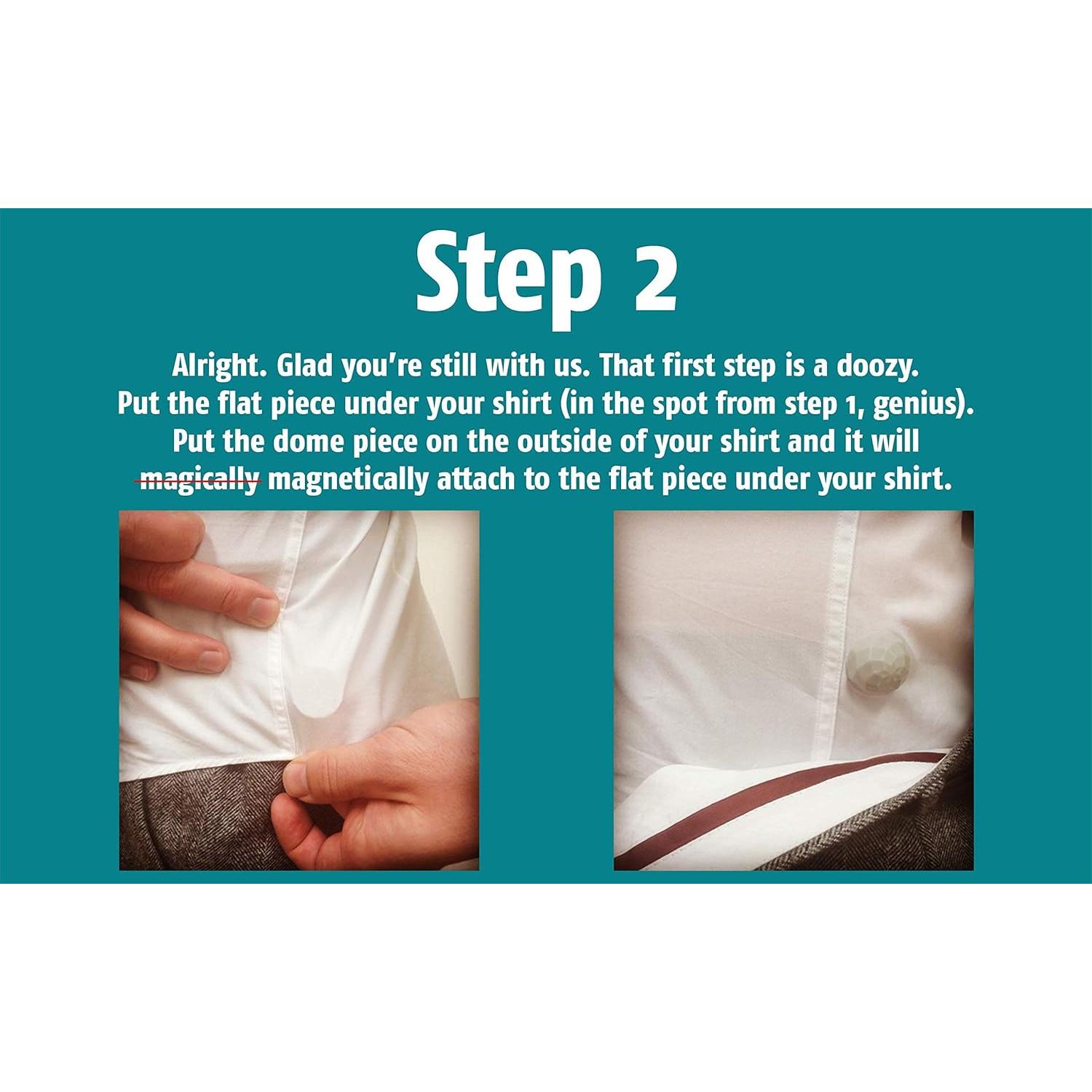 Step 2

Alright. Glad you're still with us. That first step is a doozy. Put the flat piece under your shirt (in the spot from step 1, genius). Put the dome piece on the outside of your shirt and it will ~~magically~~ magnetically attach to the flat piece under your shirt.