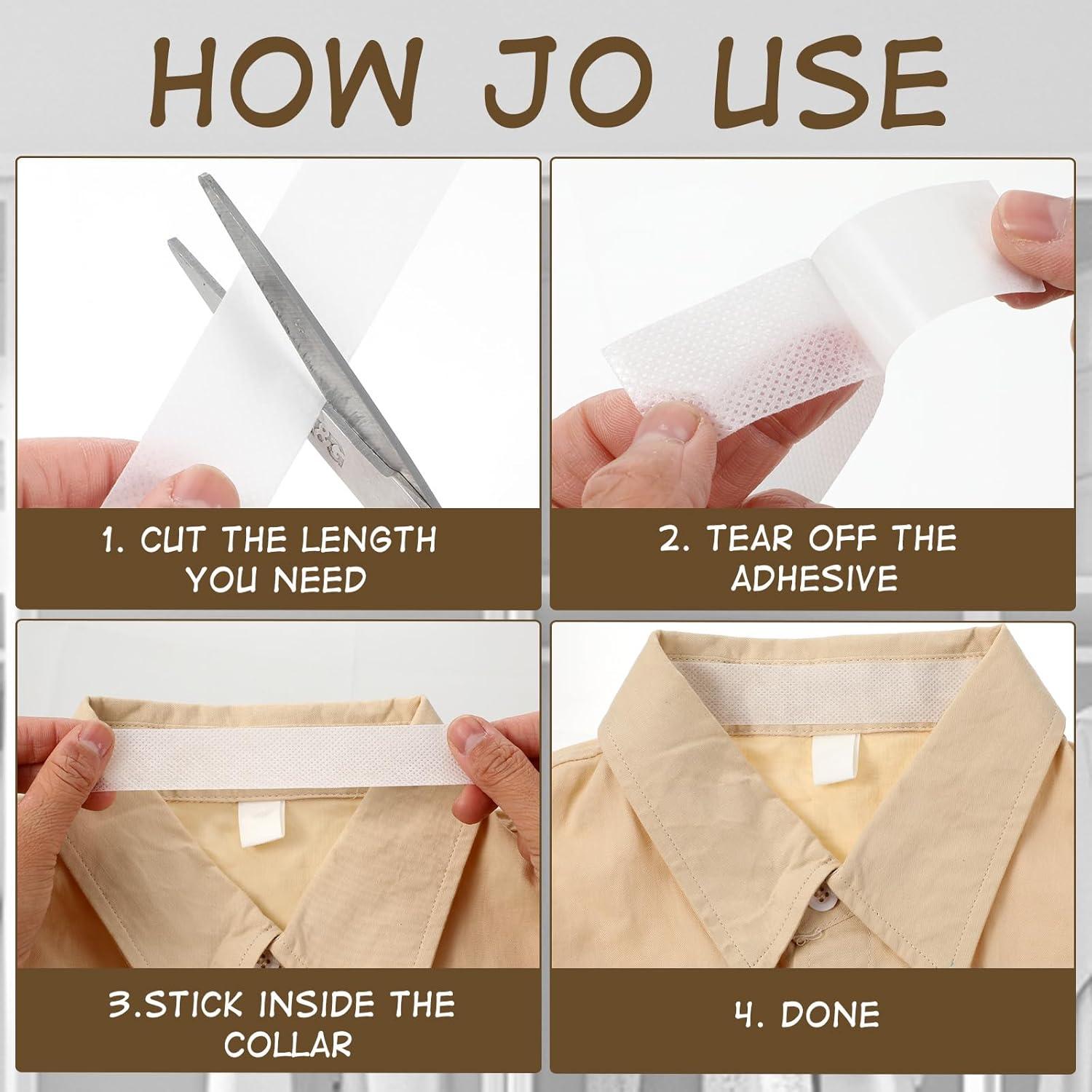 HOW JO USE

1. CUT THE LENGTH YOU NEED

2. TEAR OFF THE ADHESIVE

3.STICK INSIDE THE COLLAR

4. DONE