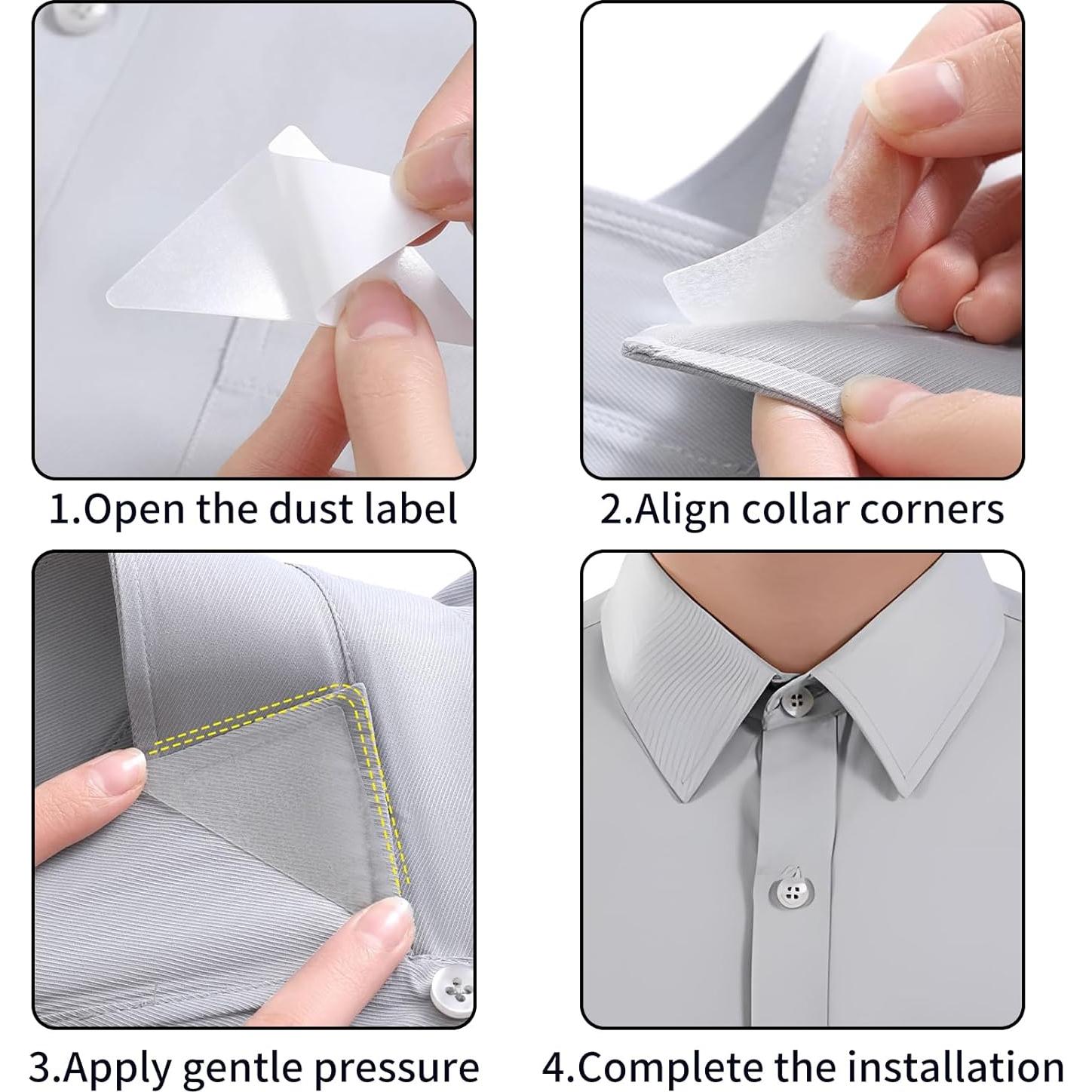 1.Open the dust label

2.Align collar corners

3.Apply gentle pressure

4.Complete the installation