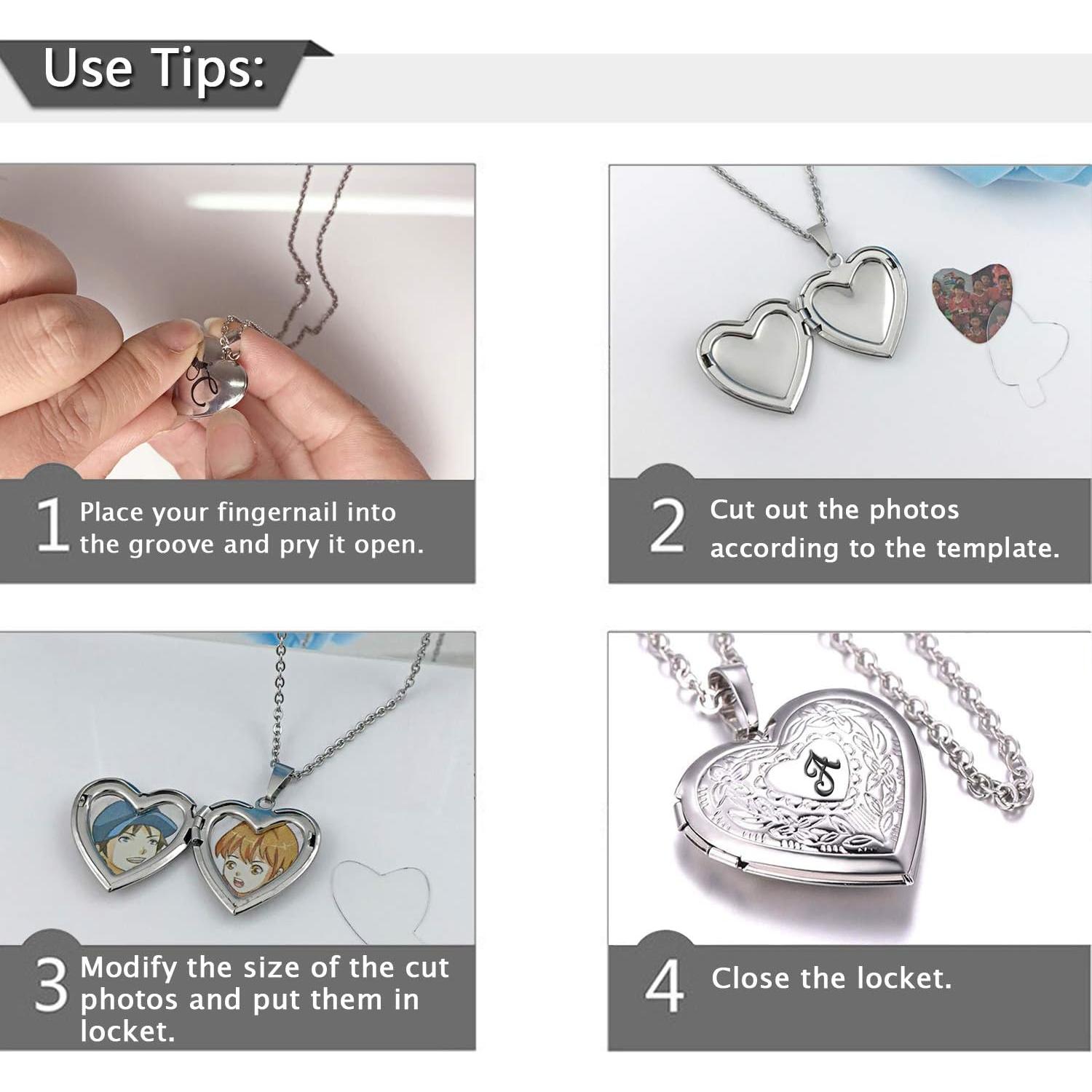 Use Tips:

1 Place your fingernail into the groove and pry it open.

2 Cut out the photos according to the template.

3 Modify the size of the cut photos and put them in locket.

A

4 Close the locket.