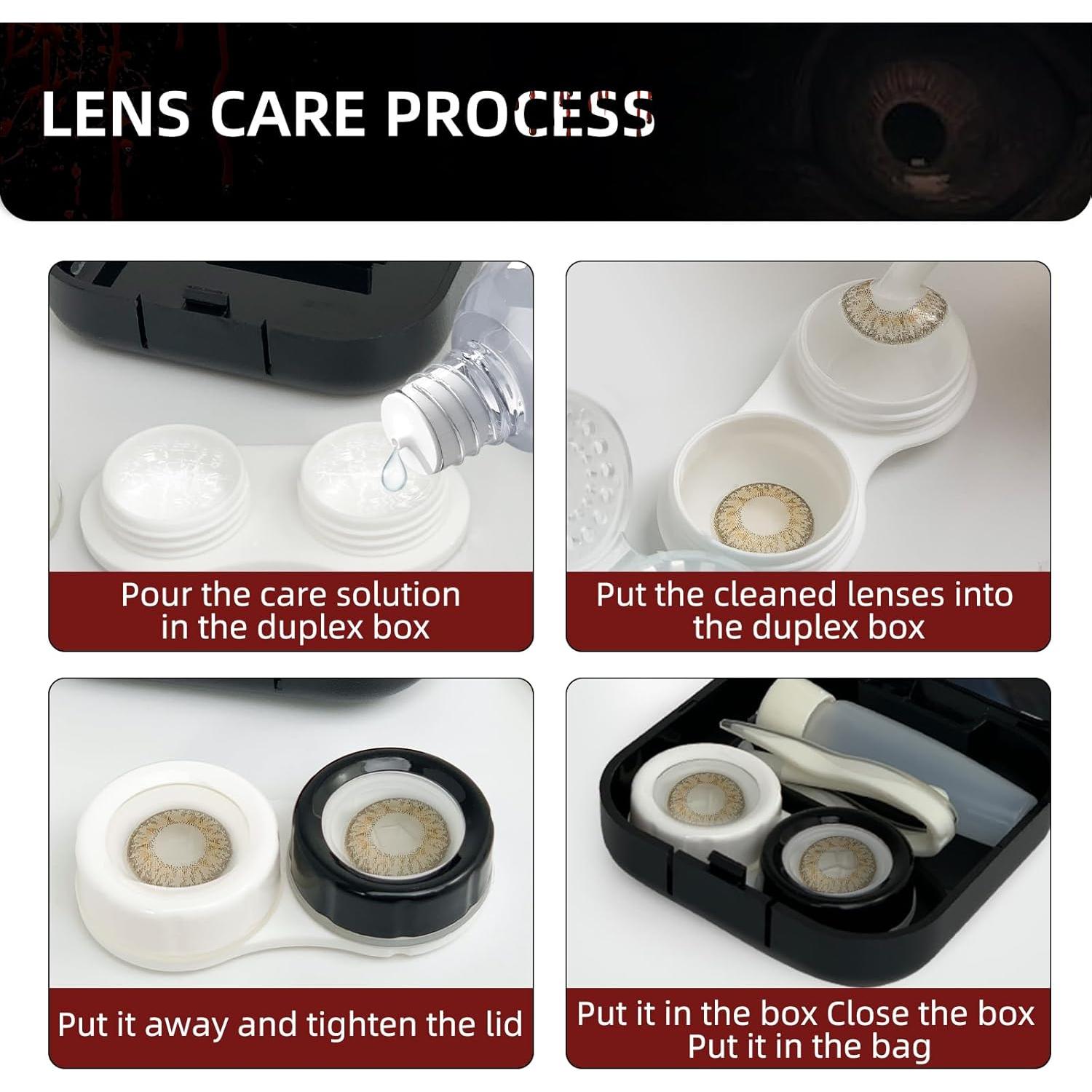 LENS CARE PROCESS

Pour the care solution in the duplex box

Put the cleaned lenses into the duplex box

Put it away and tighten the lid

Put it in the box Close the box Put it in the bag