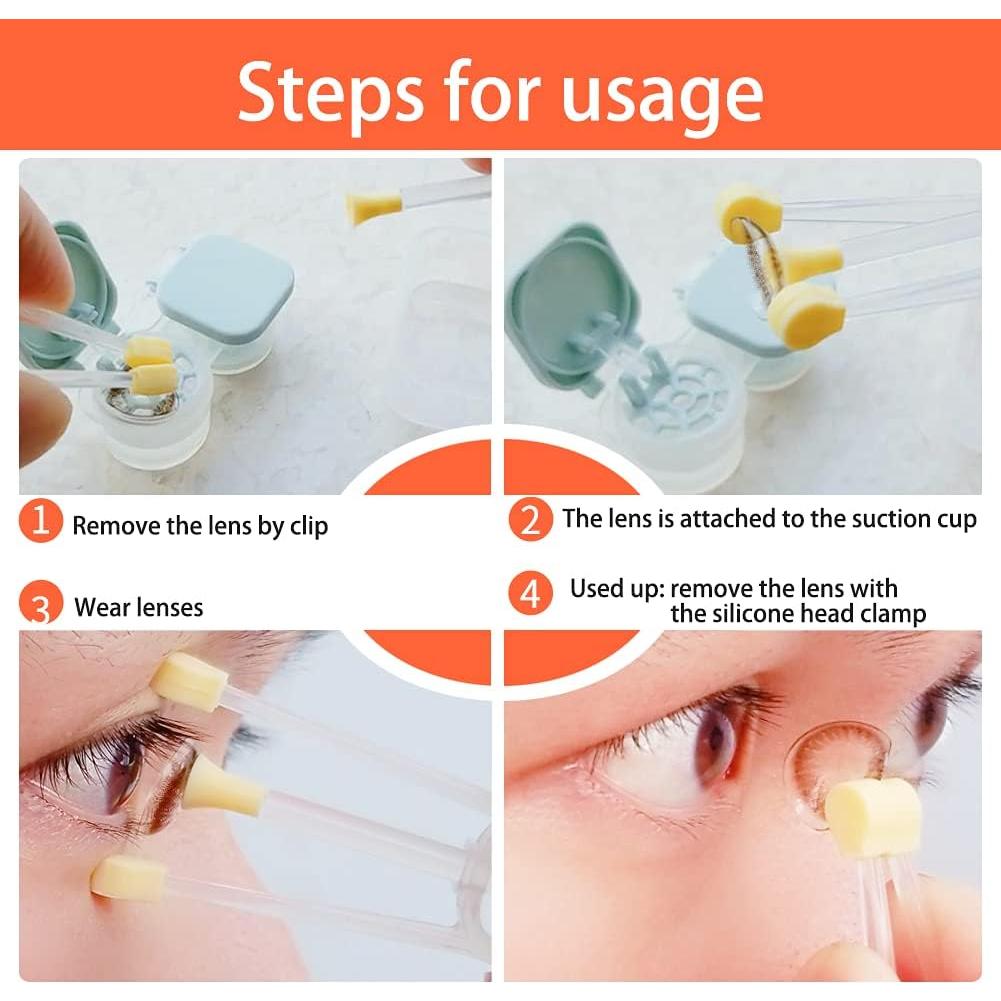 Steps for usage

1 Remove the lens by clip

2 The lens is attached to the suction cup

3 Wear lenses

4 Used up: remove the lens with the silicone head clamp