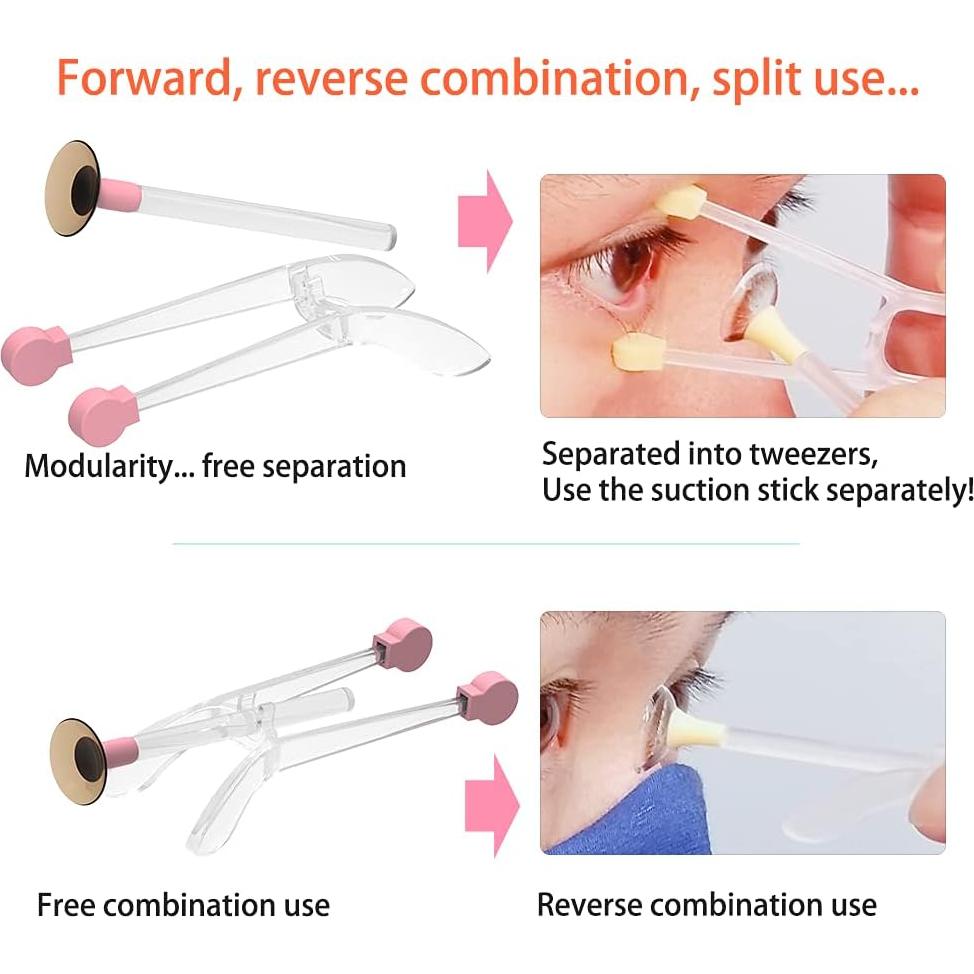 Forward, reverse combination, split use...

Modularity... free separation

Separated into tweezers,
Use the suction stick separately!

Free combination use

Reverse combination use