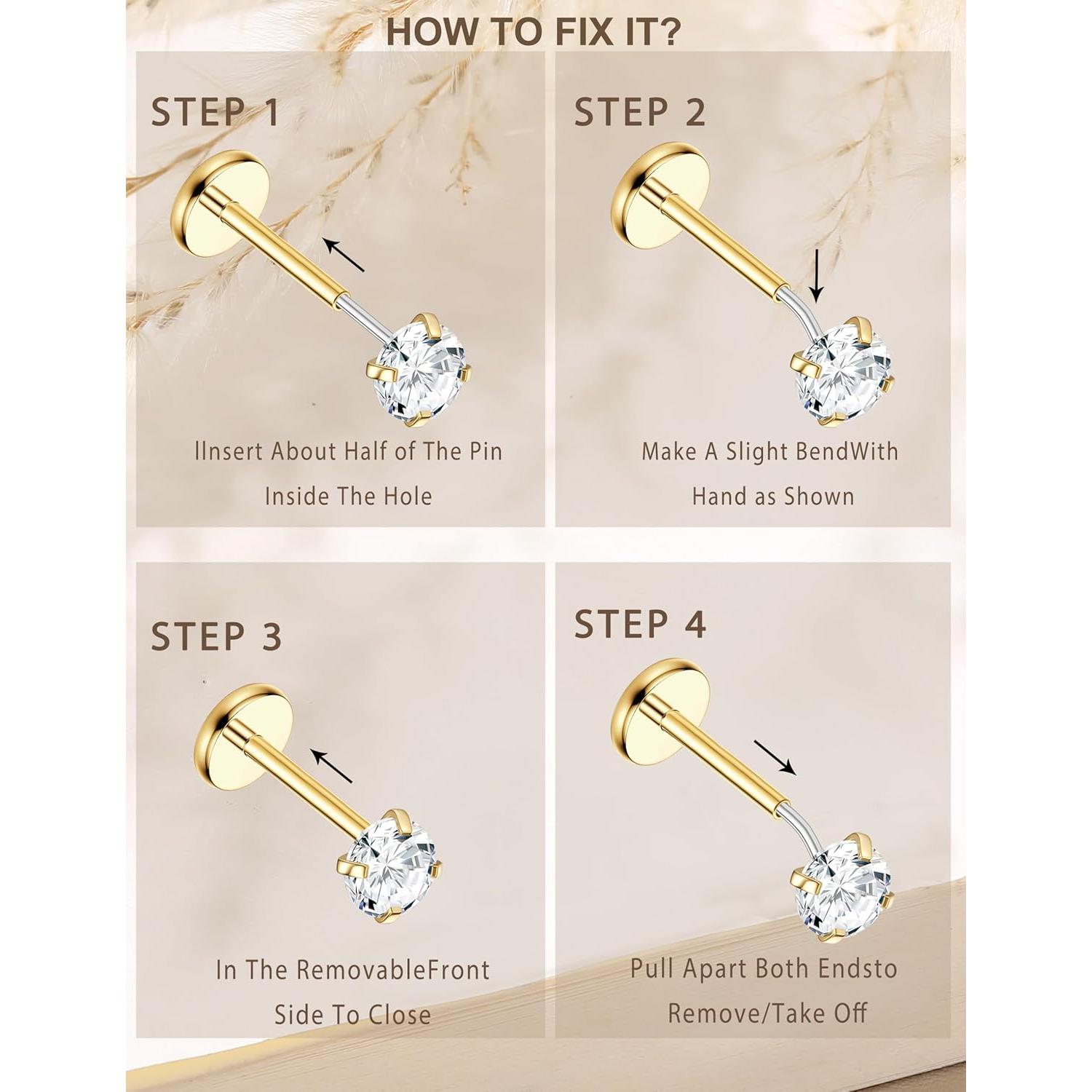 HOW TO FIX IT?

STEP 1

lInsert About Half of The Pin Inside The Hole

STEP 2

Make A Slight BendWith Hand as Shown

STEP 3

In The RemovableFront Side To Close

STEP 4

Pull Apart Both Endsto Remove/Take Off