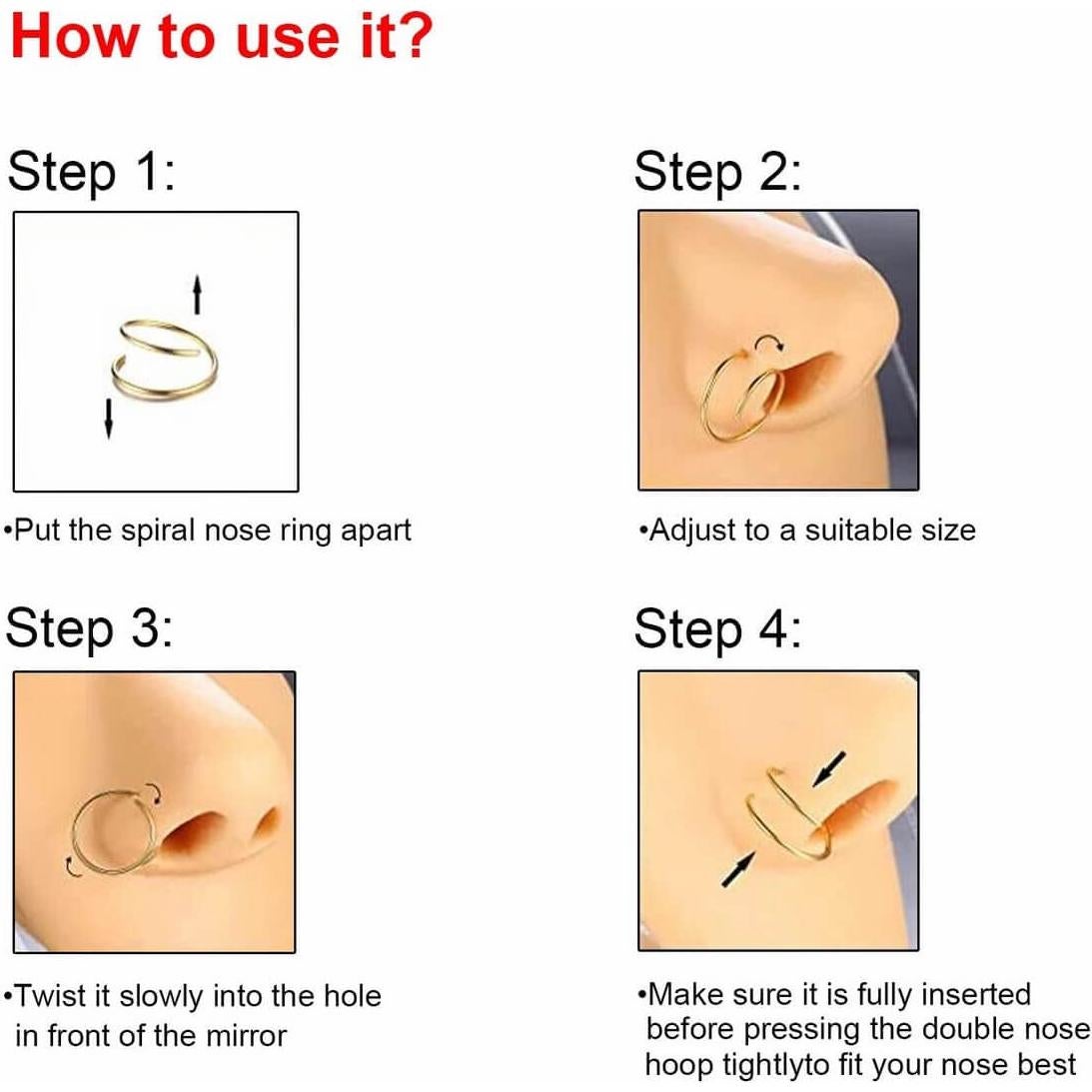 How to use it?

Step 1:

•Put the spiral nose ring apart

Step 2:

•Adjust to a suitable size

Step 3:

•Twist it slowly into the hole in front of the mirror

Step 4:

•Make sure it is fully inserted before pressing the double nose hoop tightlyto fit your nose best