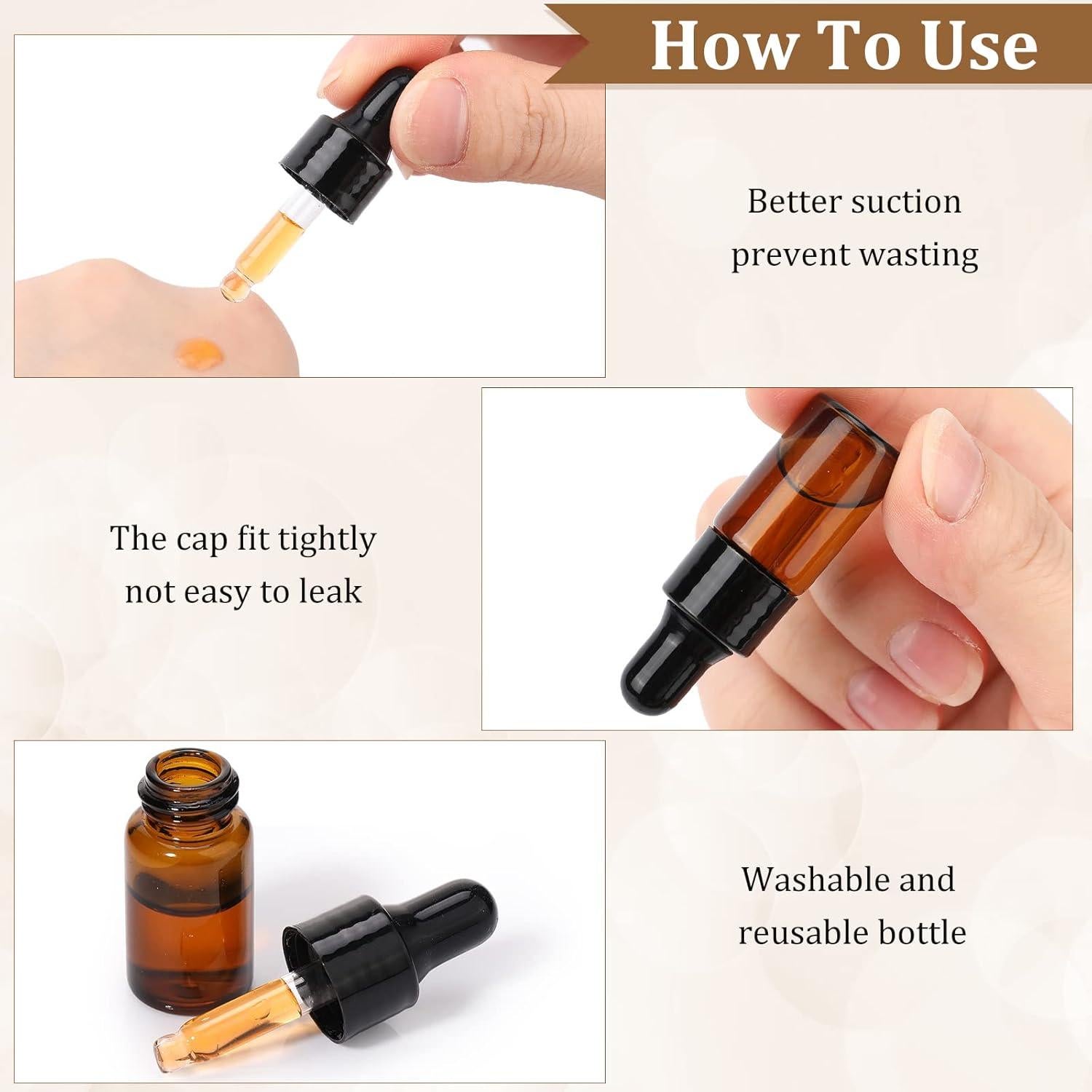 How To Use

Better suction
prevent wasting

The cap fit tightly
not easy to leak

Washable and
reusable bottle