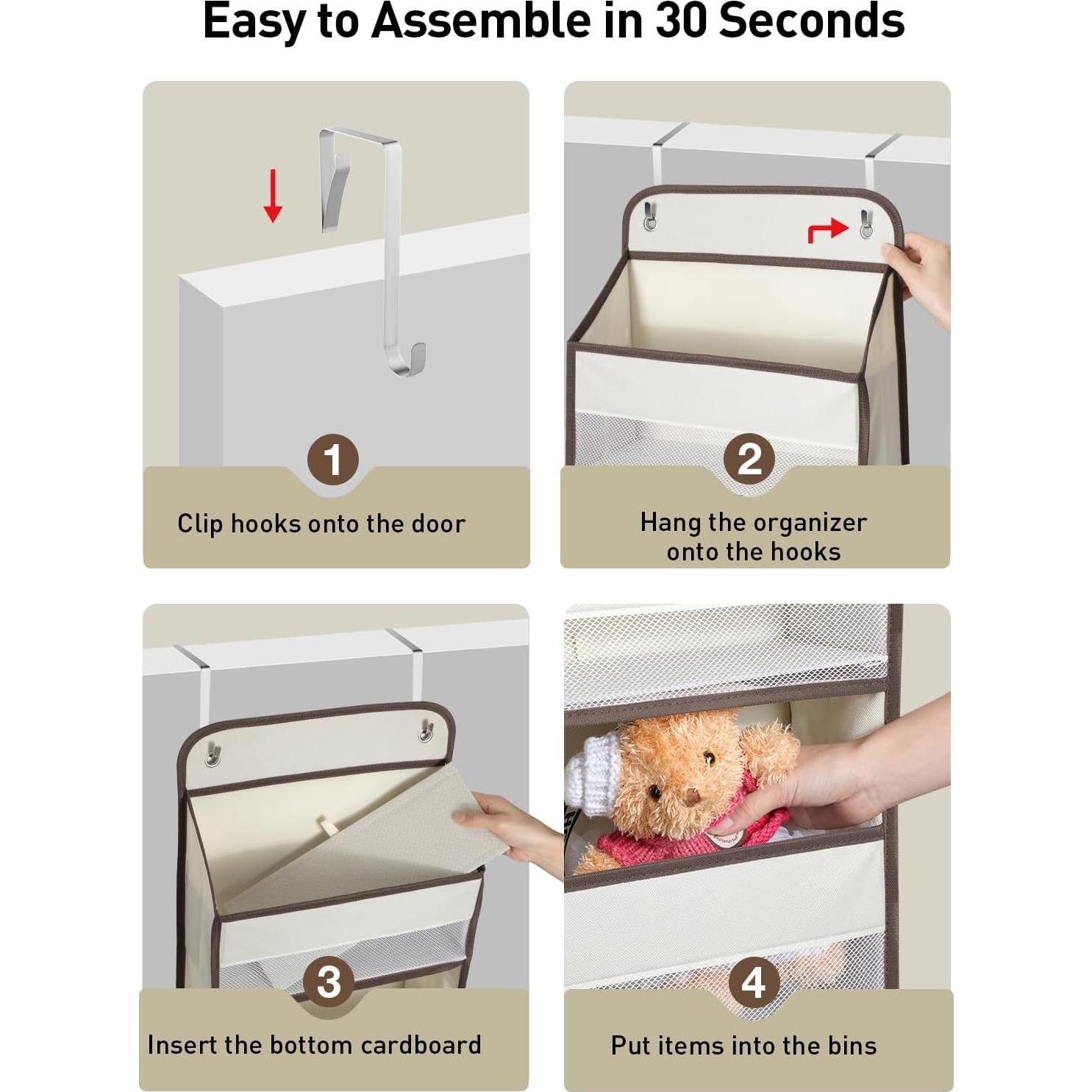 Easy to Assemble in 30 Seconds

1

Clip hooks onto the door

2

Hang the organizer onto the hooks

3

Insert the bottom cardboard

4

Put items into the bins