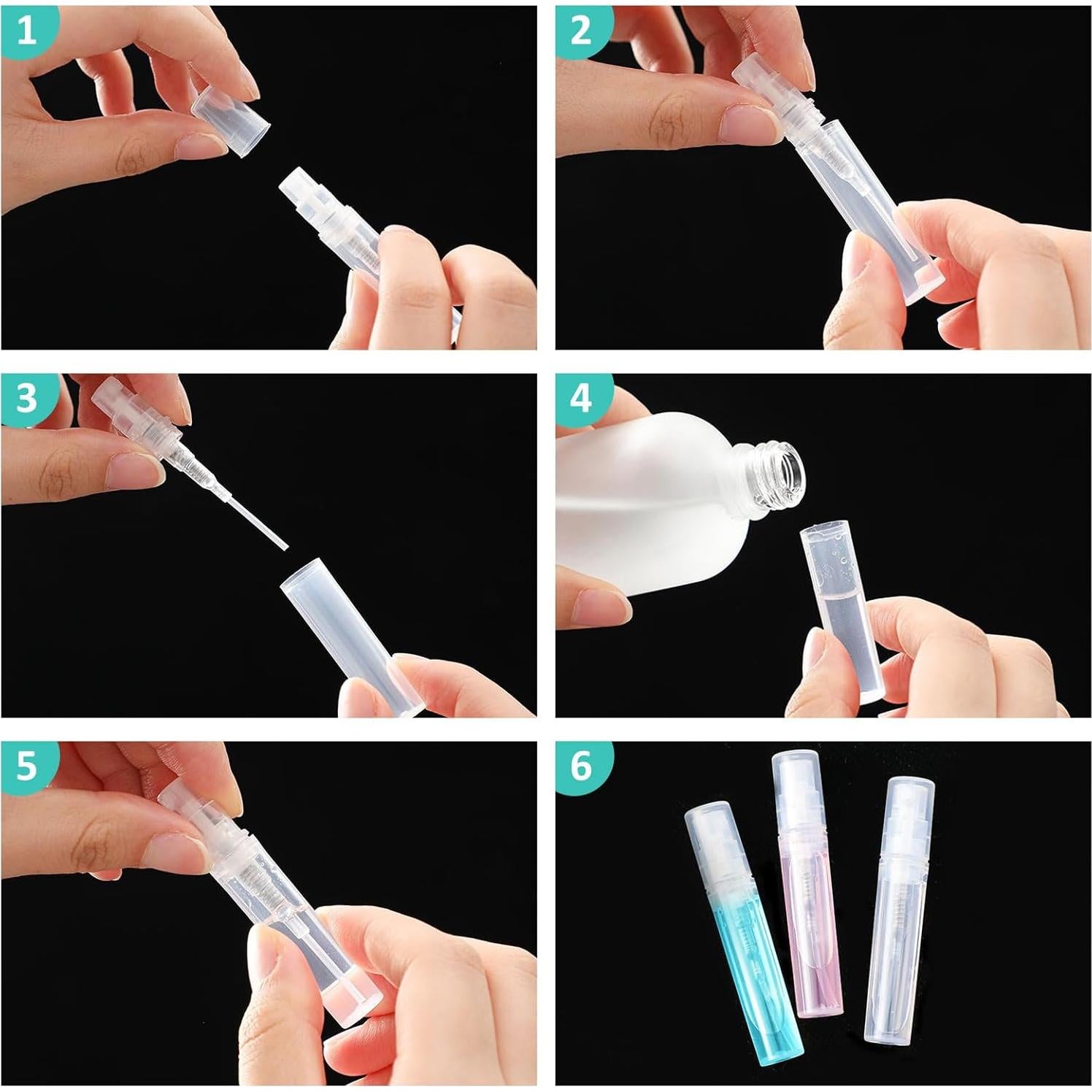 1

2

3

4

5

6