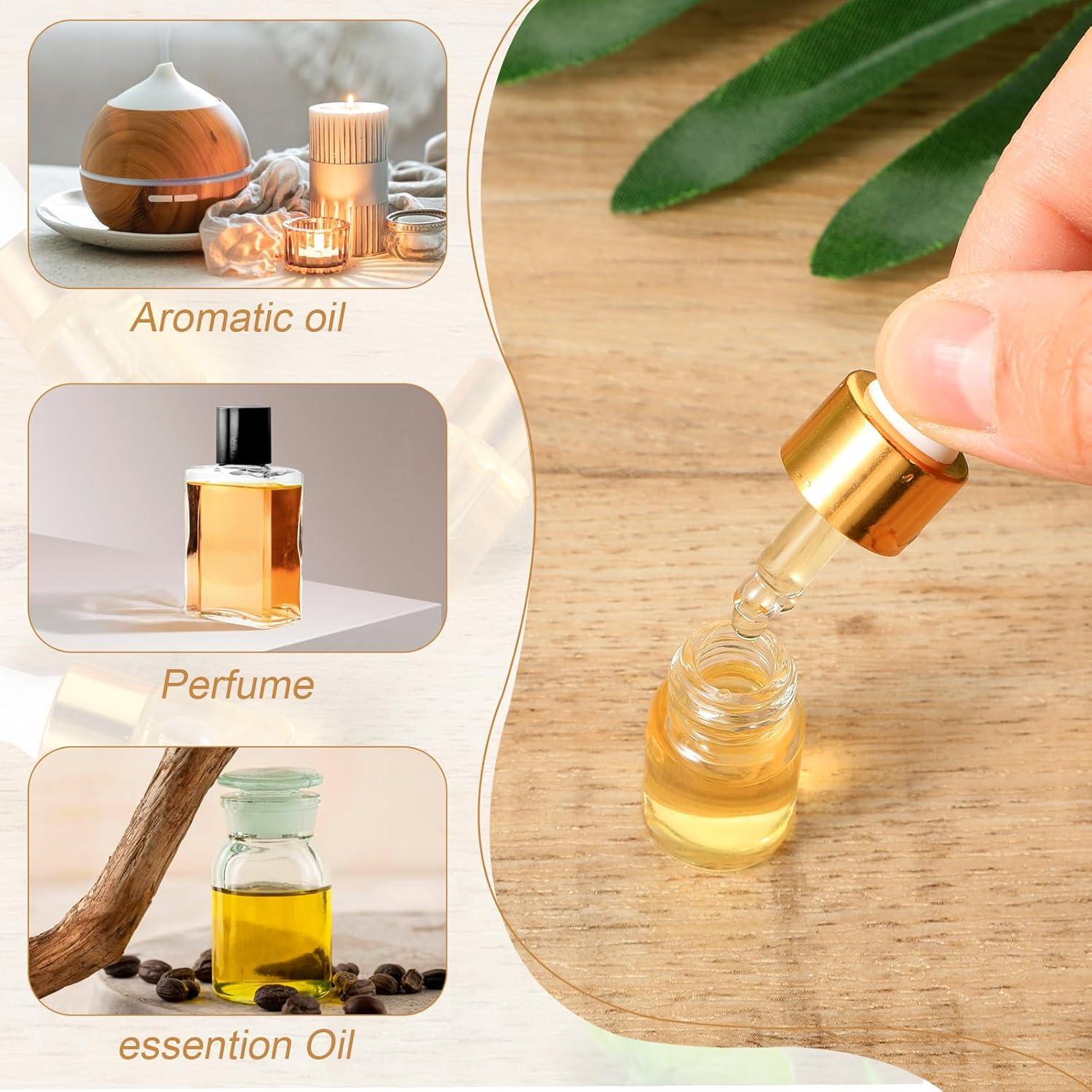 Aromatic oil

Perfume

essention Oil