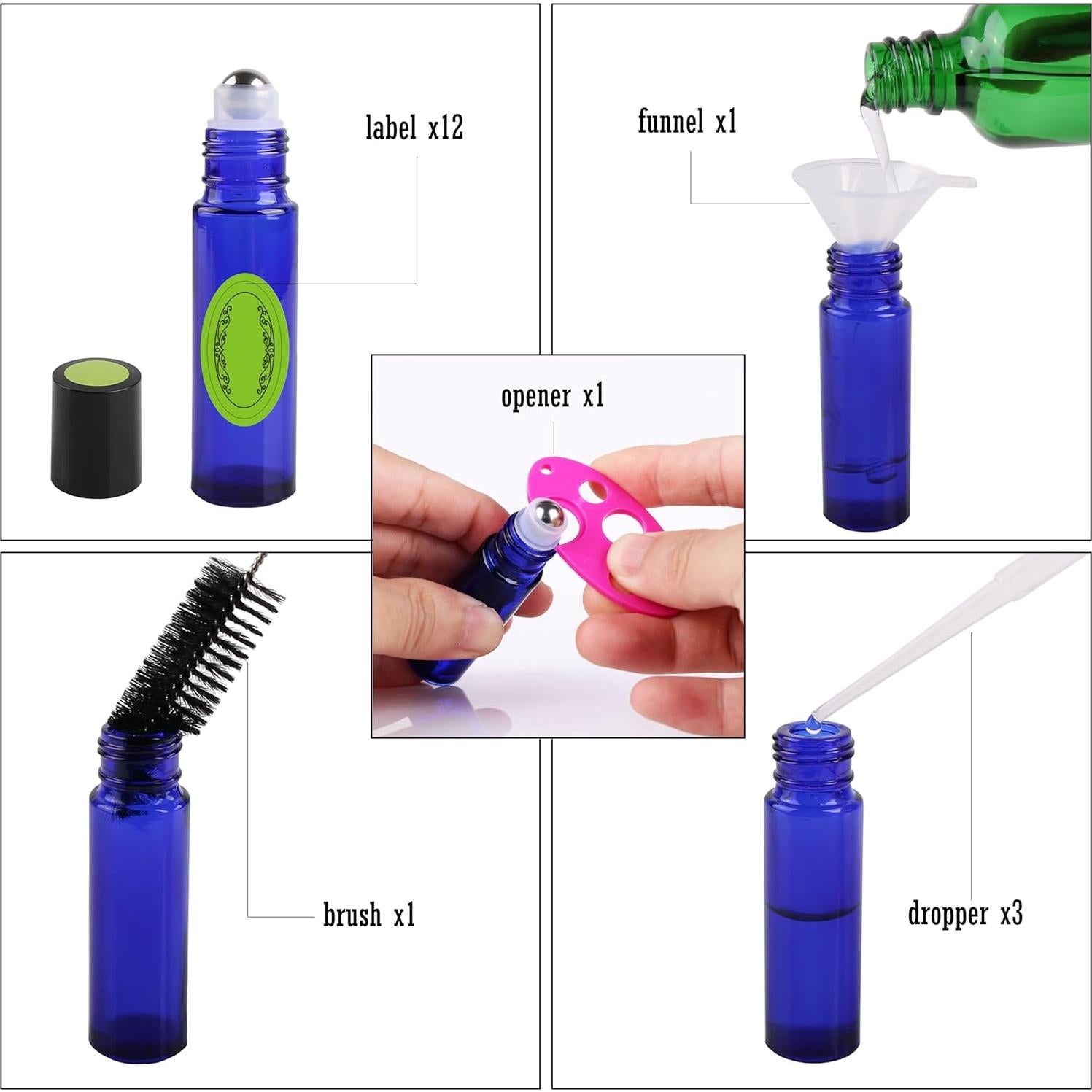 label x12

funnel x1

opener x1

brush x1

dropper x3