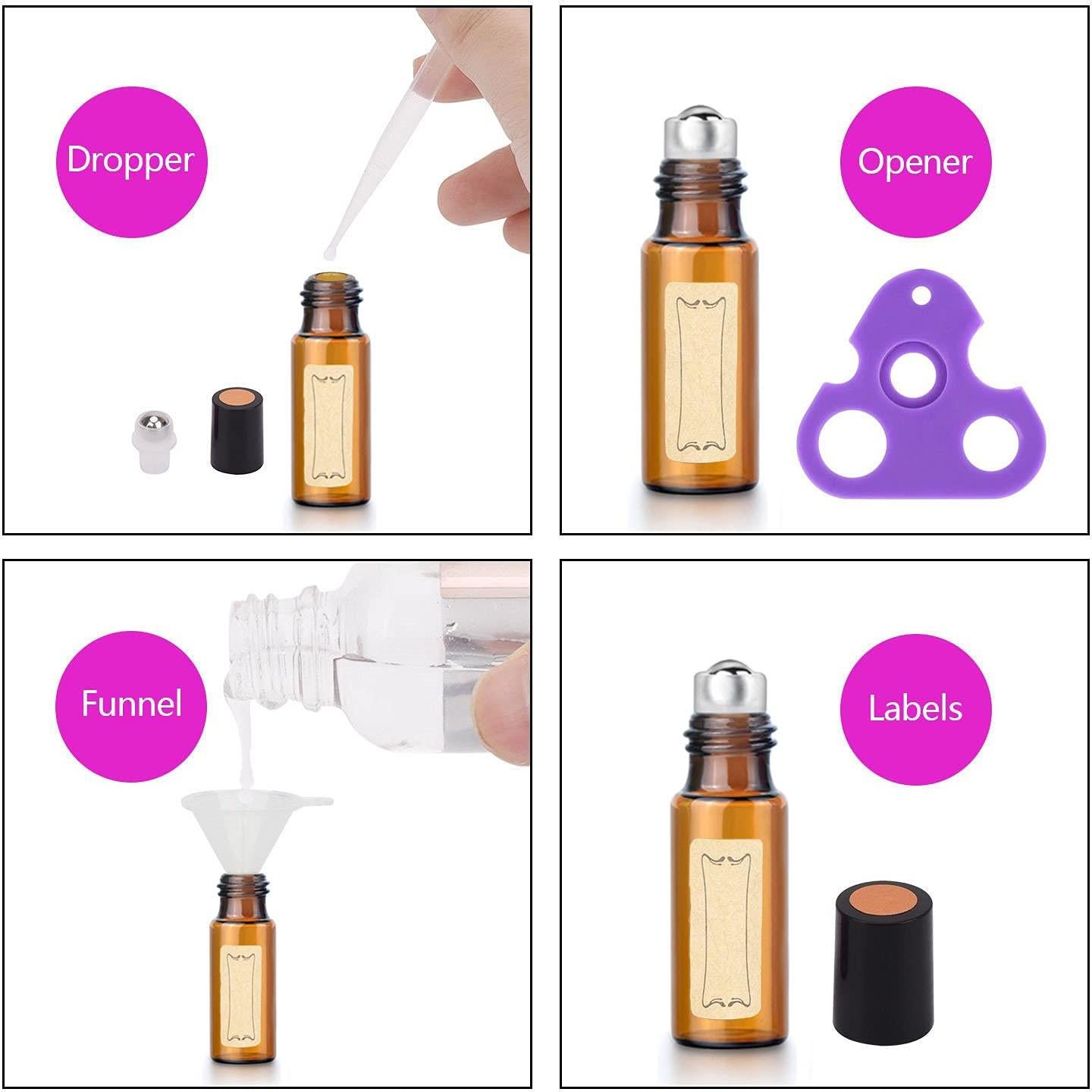 Dropper

Opener

Funnel

Labels