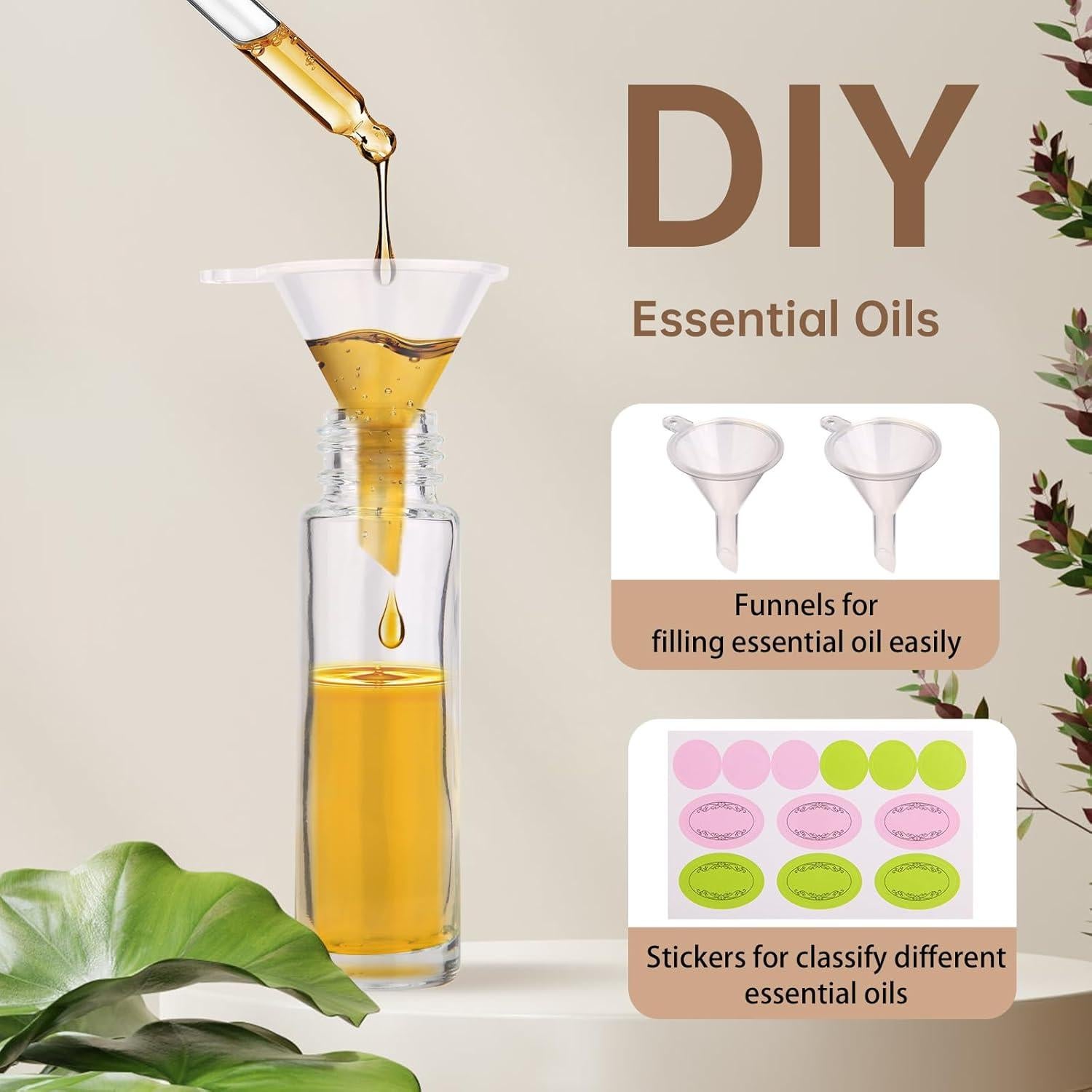 DIY

Essential Oils

Funnels for filling essential oil easily

Stickers for classify different essential oils