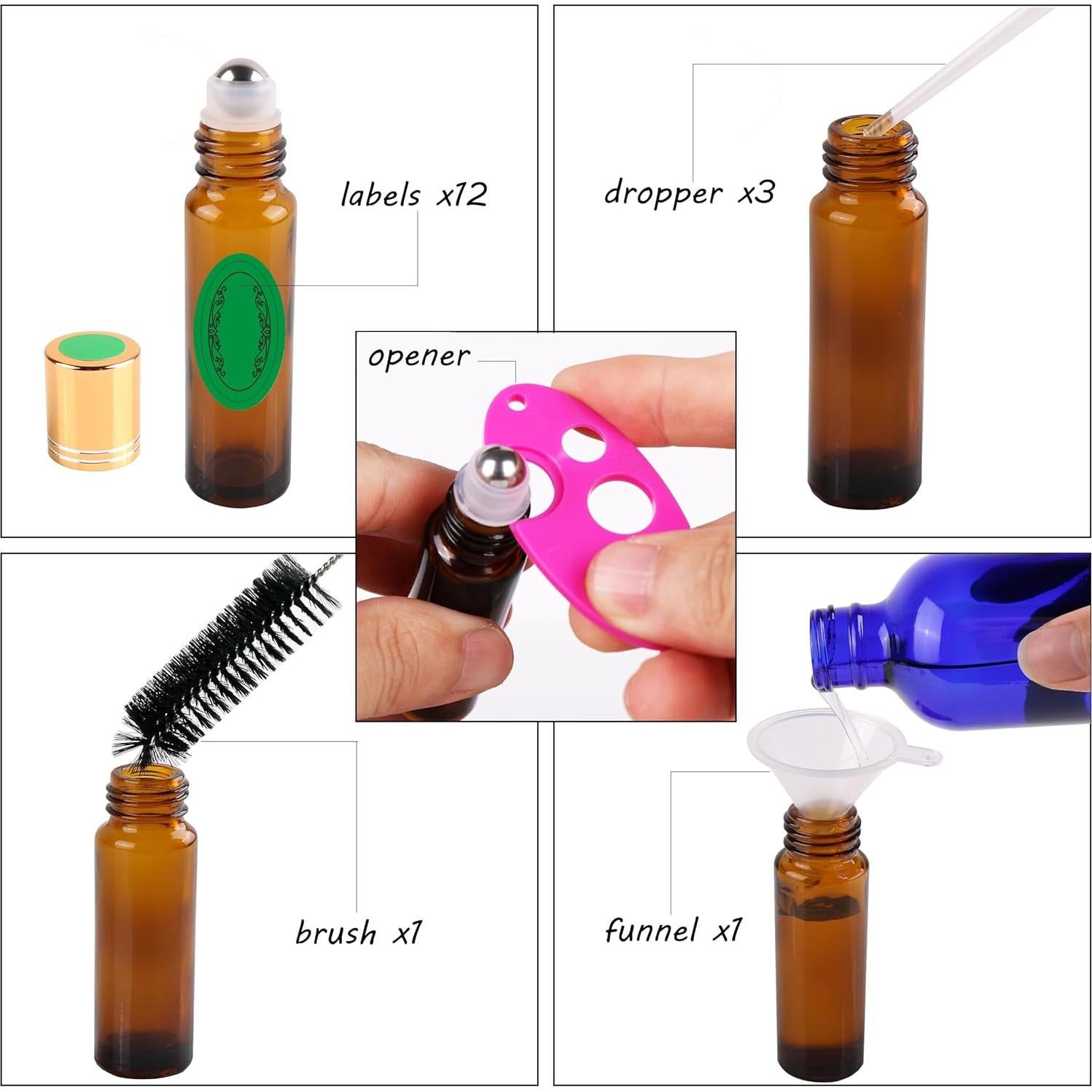 labels x12

dropper x3

opener

brush x1

funnel x1