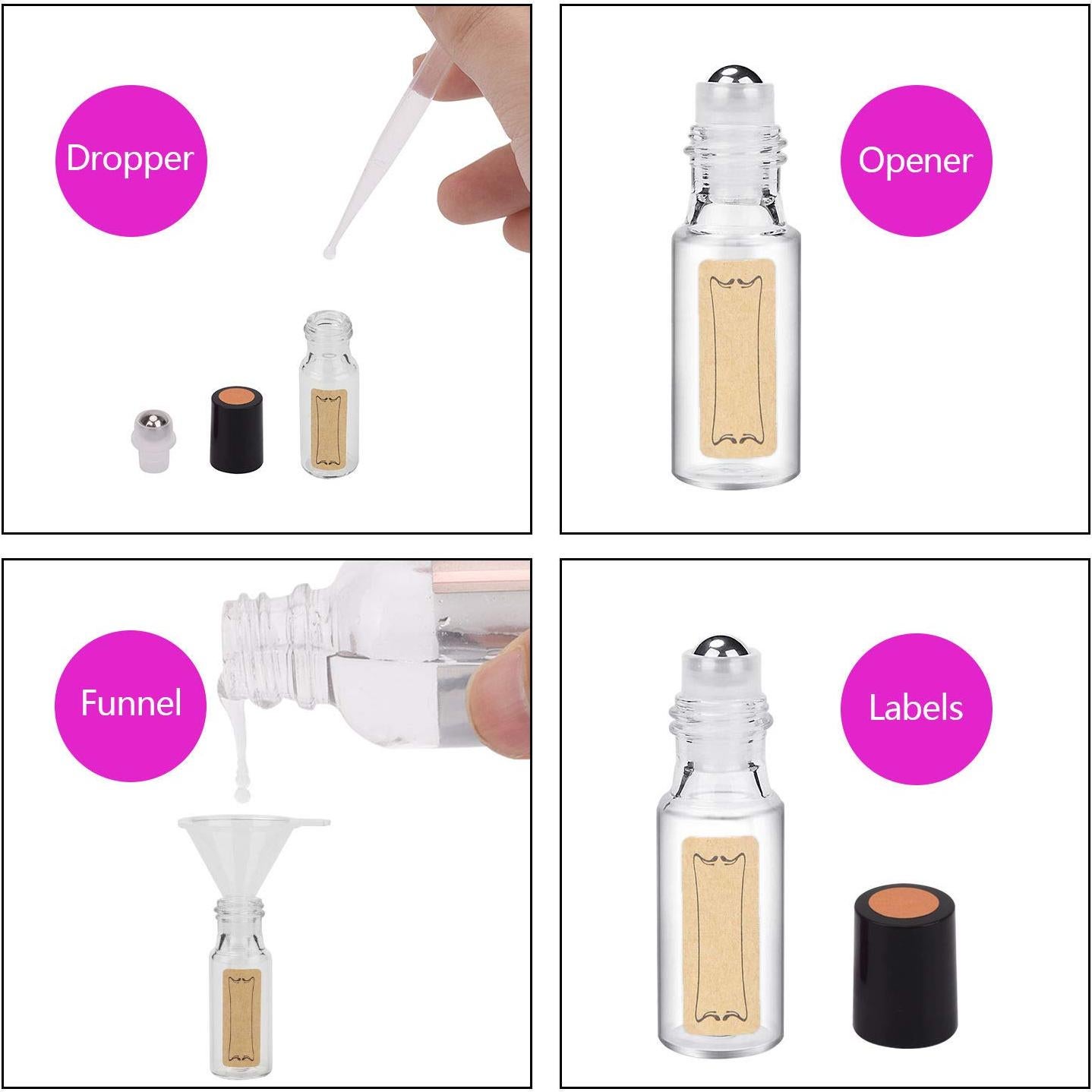 Dropper

Opener

Funnel

Labels