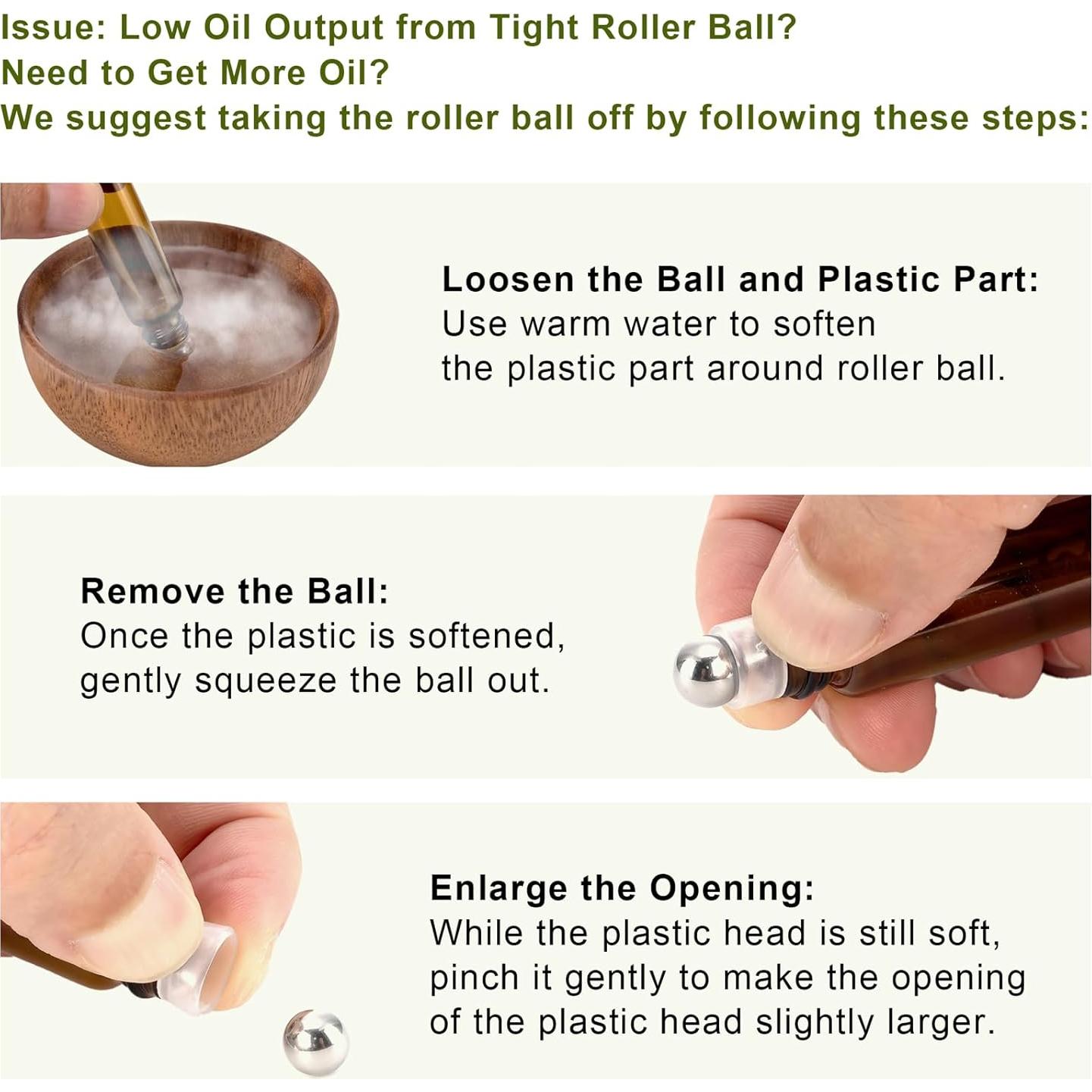 Issue: Low Oil Output from Tight Roller Ball?
Need to Get More Oil?
We suggest taking the roller ball off by following these steps:

Loosen the Ball and Plastic Part:
Use warm water to soften the plastic part around roller ball.

Remove the Ball:
Once the plastic is softened, gently squeeze the ball out.

Enlarge the Opening:
While the plastic head is still soft, pinch it gently to make the opening of the plastic head slightly larger.