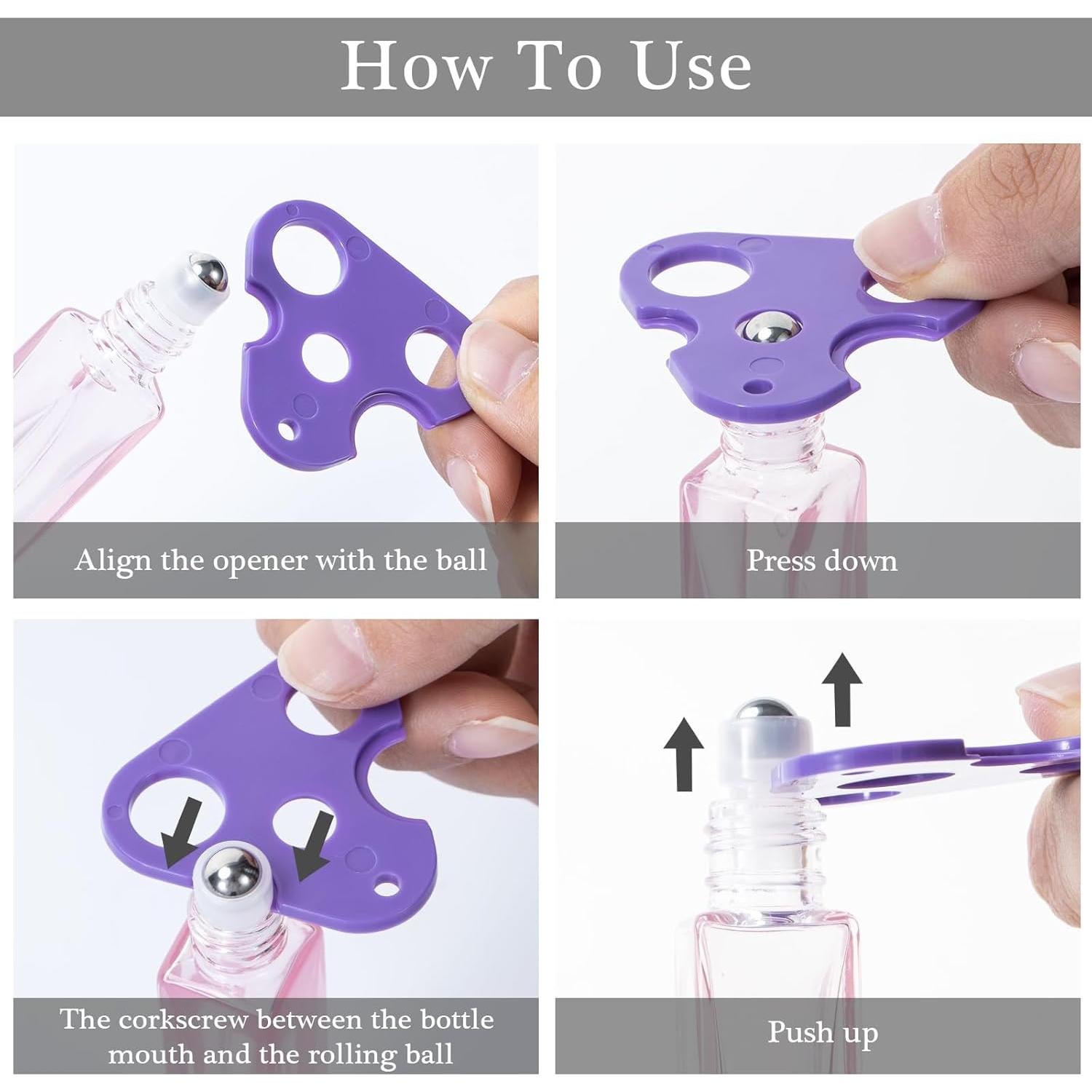 How To Use

Align the opener with the ball

Press down

The corkscrew between the bottle mouth and the rolling ball

Push up