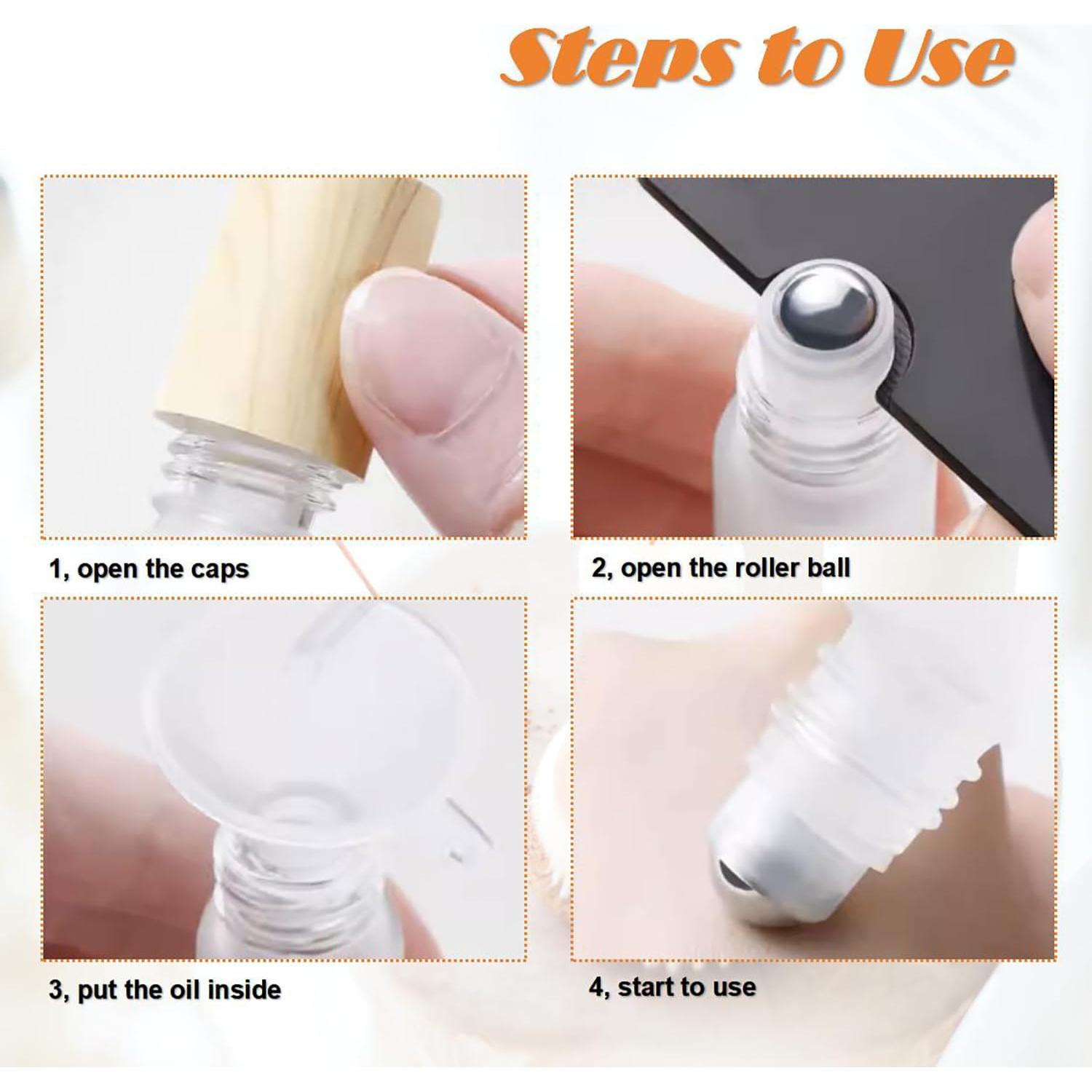 Steps to Use

1, open the caps

2, open the roller ball

3, put the oil inside

4, start to use