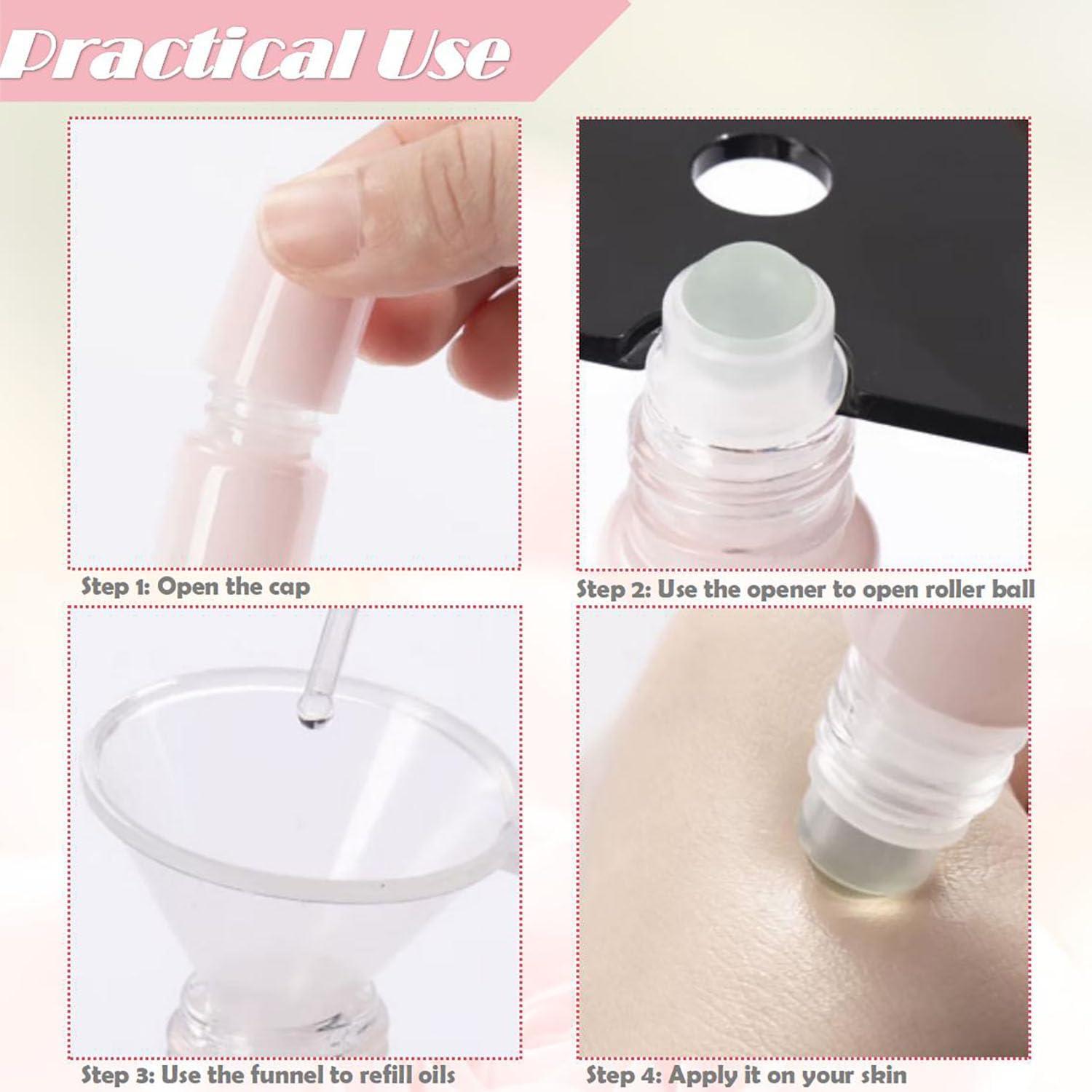 Practical Use

Step 1: Open the cap

Step 2: Use the opener to open roller ball

Step 3: Use the funnel to refill oils

Step 4: Apply it on your skin