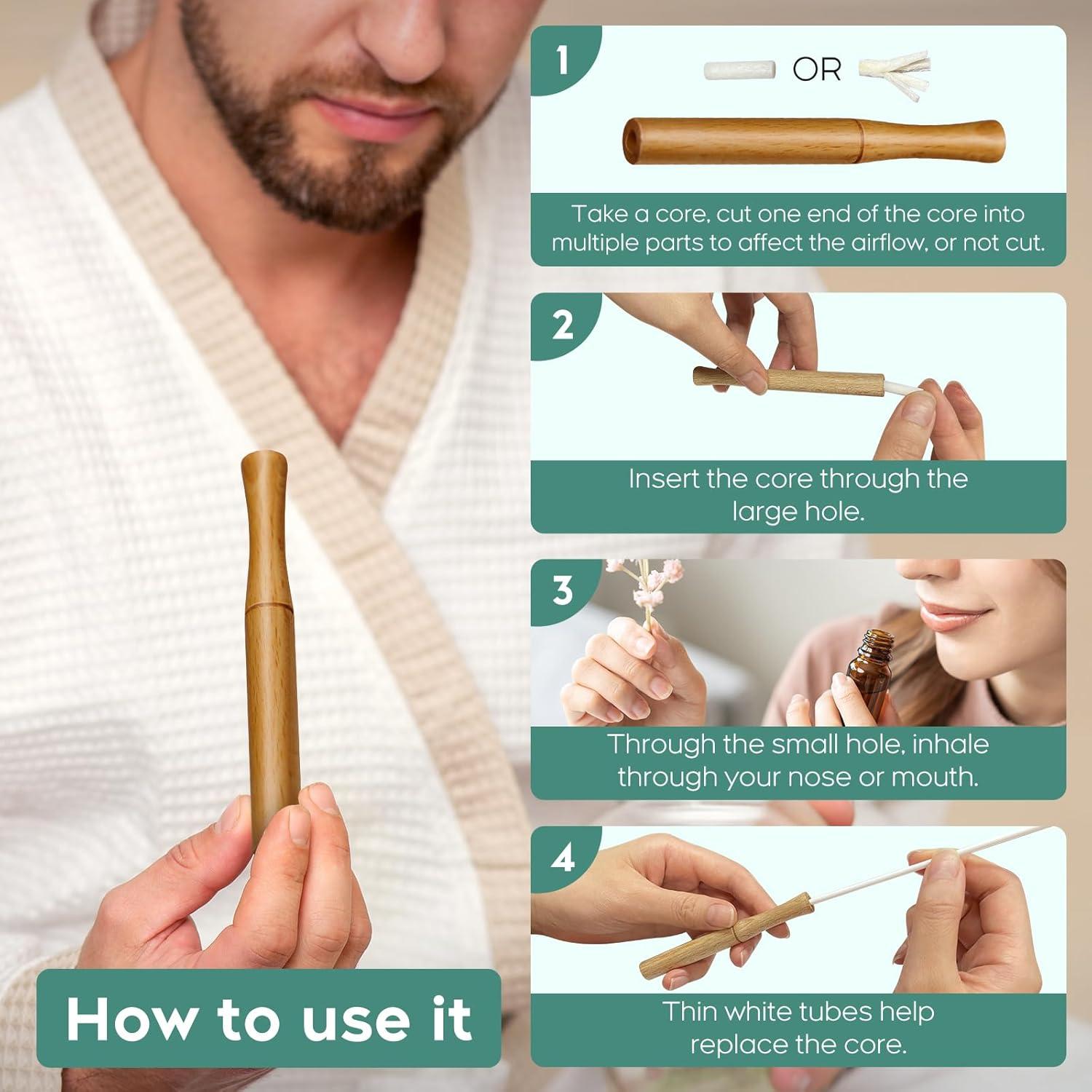 How to use it

1

OR

Take a core, cut one end of the core into multiple parts to affect the airflow, or not cut.

2

Insert the core through the large hole.

3

Through the small hole, inhale through your nose or mouth.

4

Thin white tubes help replace the core.