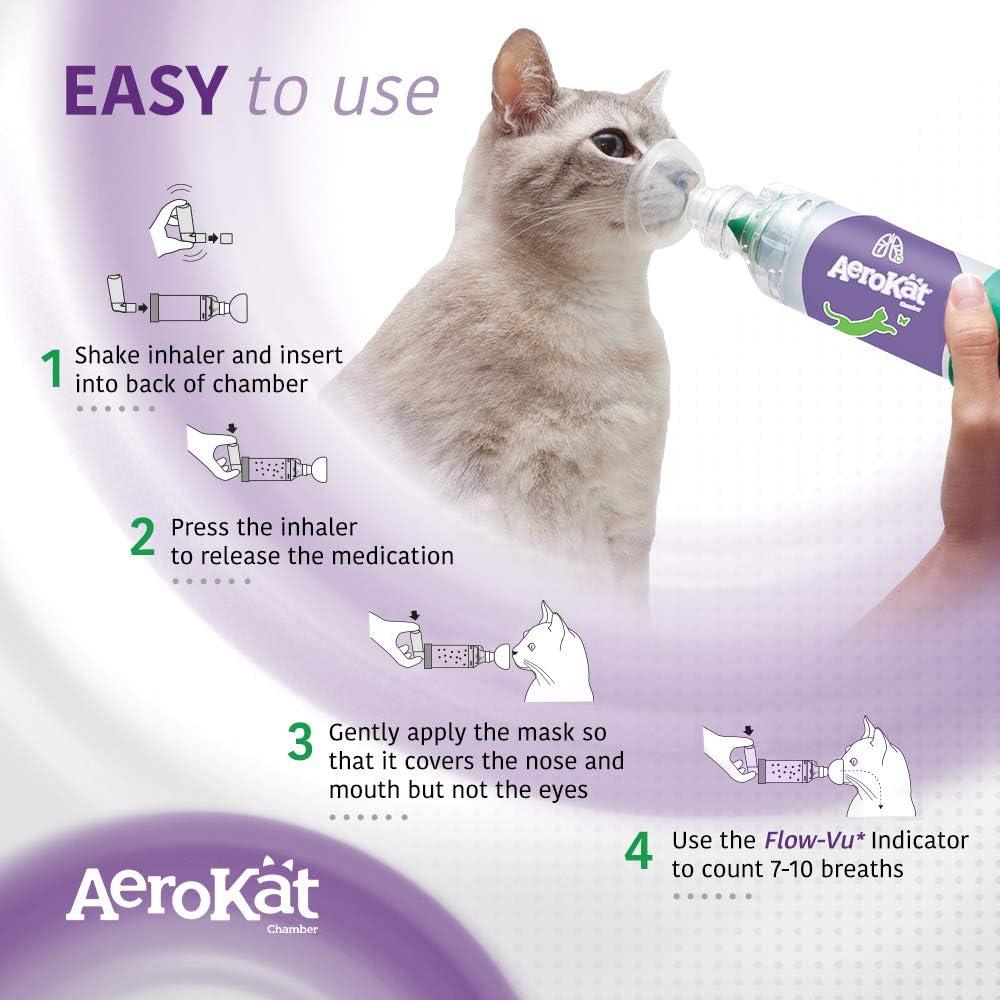 EASY to use

AeroKat
Chamber

1 Shake inhaler and insert into back of chamber

2 Press the inhaler to release the medication

3 Gently apply the mask so that it covers the nose and mouth but not the eyes

4 Use the Flow-Vu* Indicator to count 7-10 breaths

AeroKat
Chamber