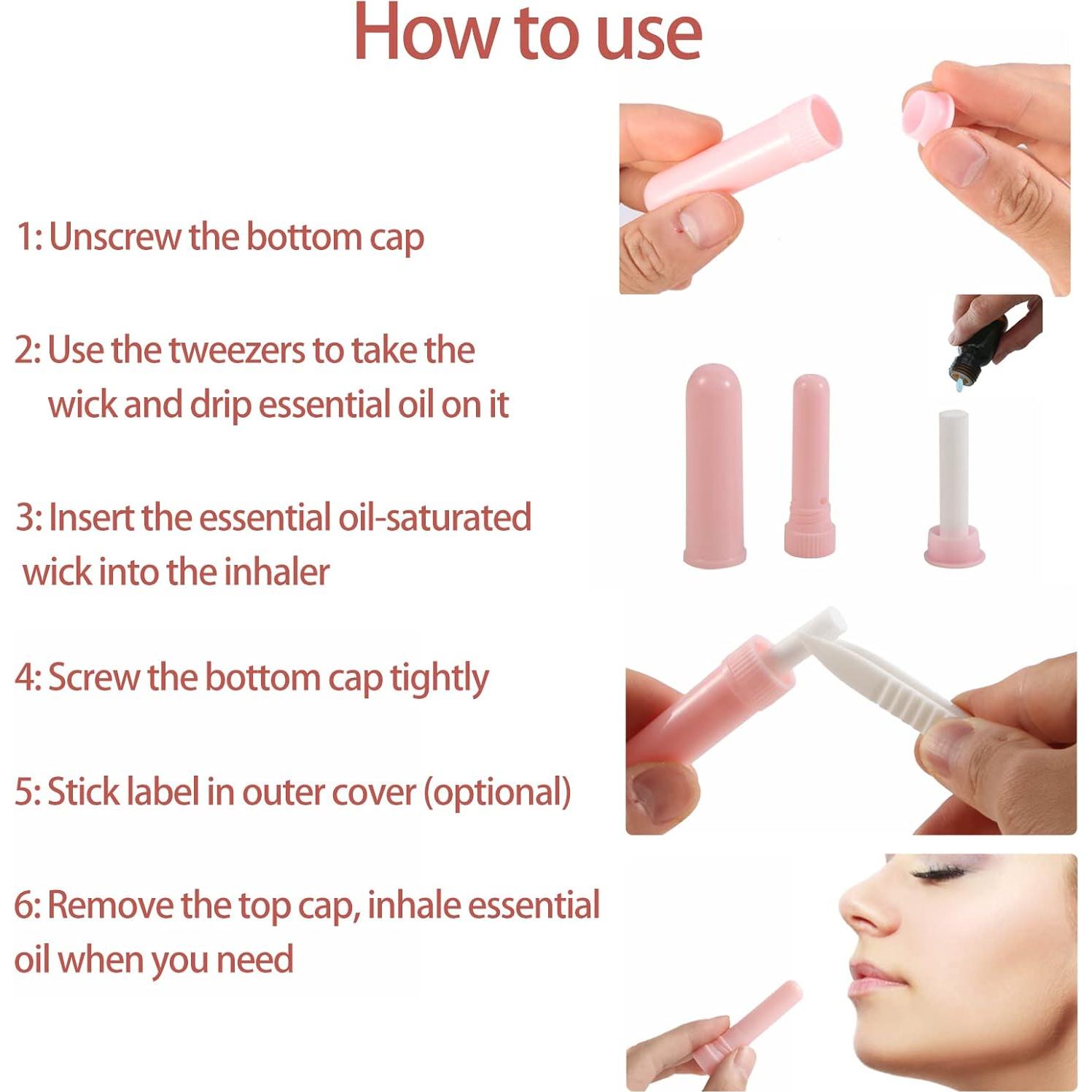 How to use

1: Unscrew the bottom cap

2: Use the tweezers to take the wick and drip essential oil on it

3: Insert the essential oil-saturated wick into the inhaler

4: Screw the bottom cap tightly

5: Stick label in outer cover (optional)

6: Remove the top cap, inhale essential oil when you need