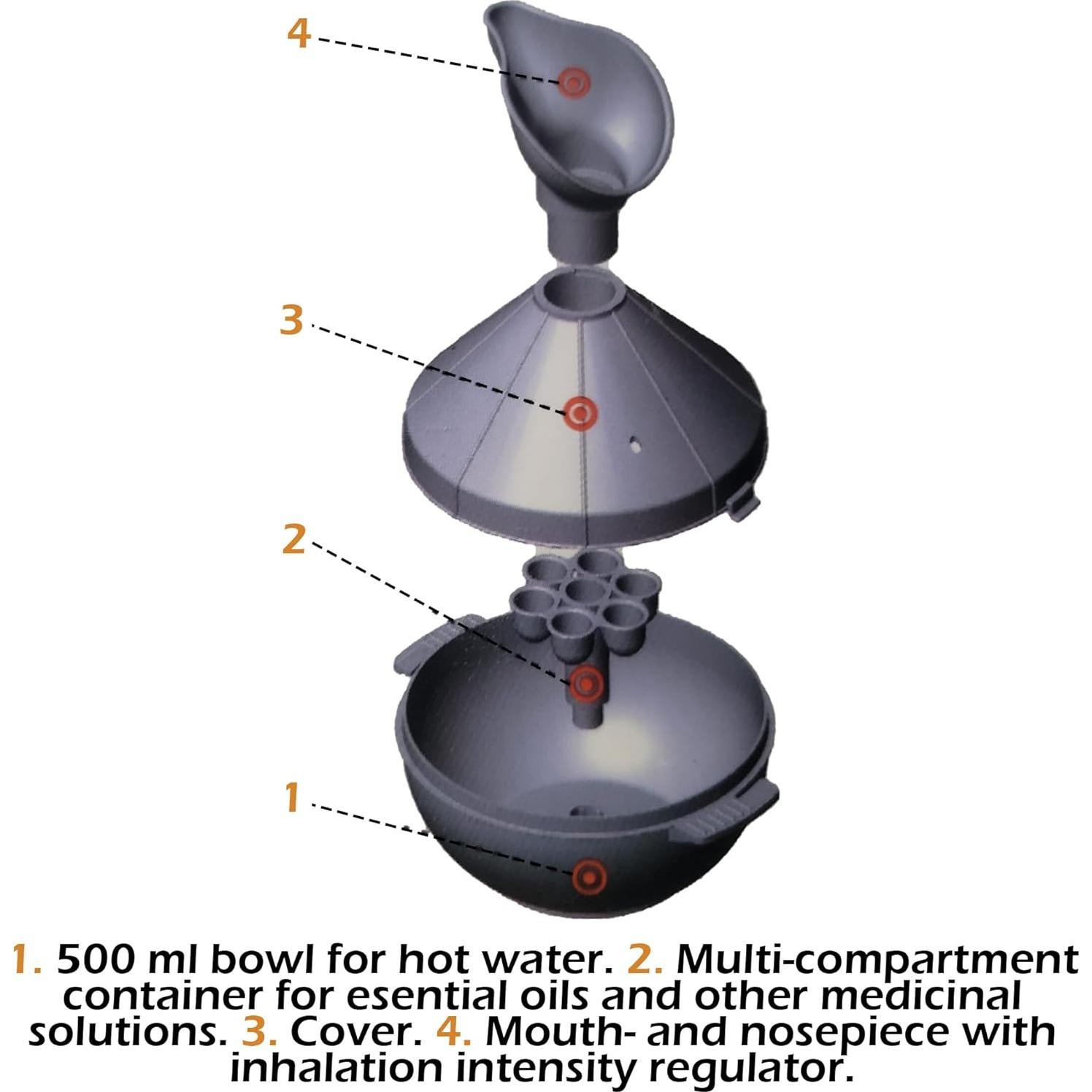 4

3

2

1

1. 500 ml bowl for hot water. 2. Multi-compartment container for esential oils and other medicinal solutions. 3. Cover. 4. Mouth- and nosepiece with inhalation intensity regulator.