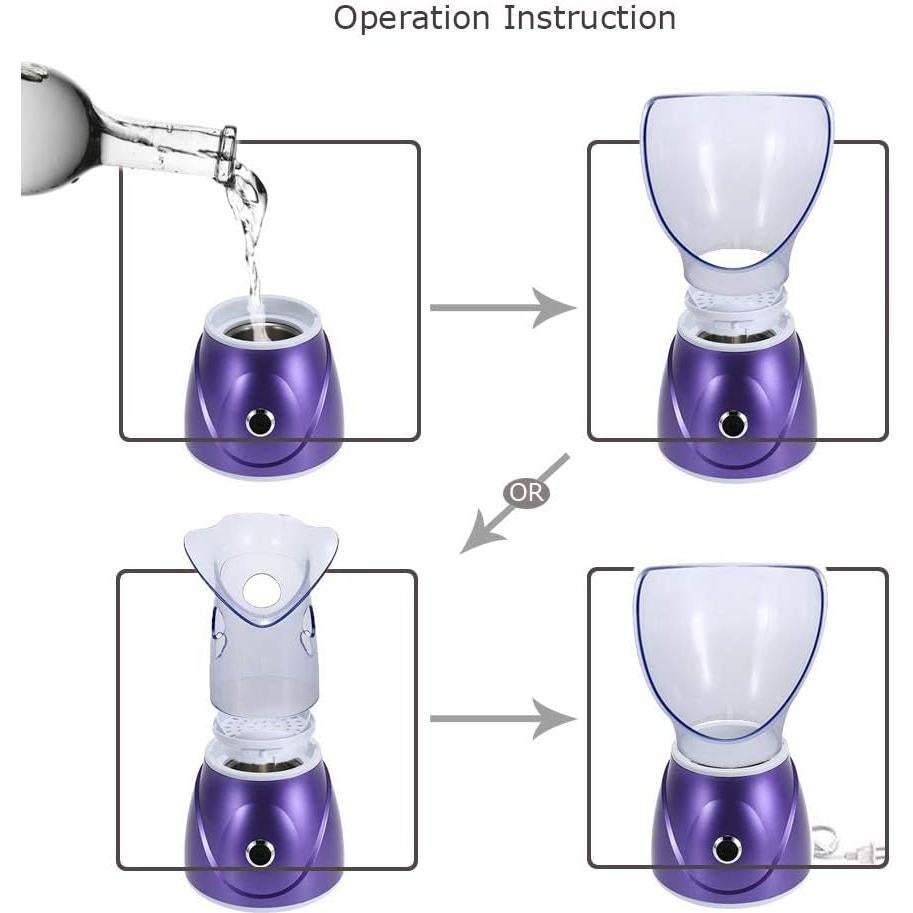 Operation Instruction

OR