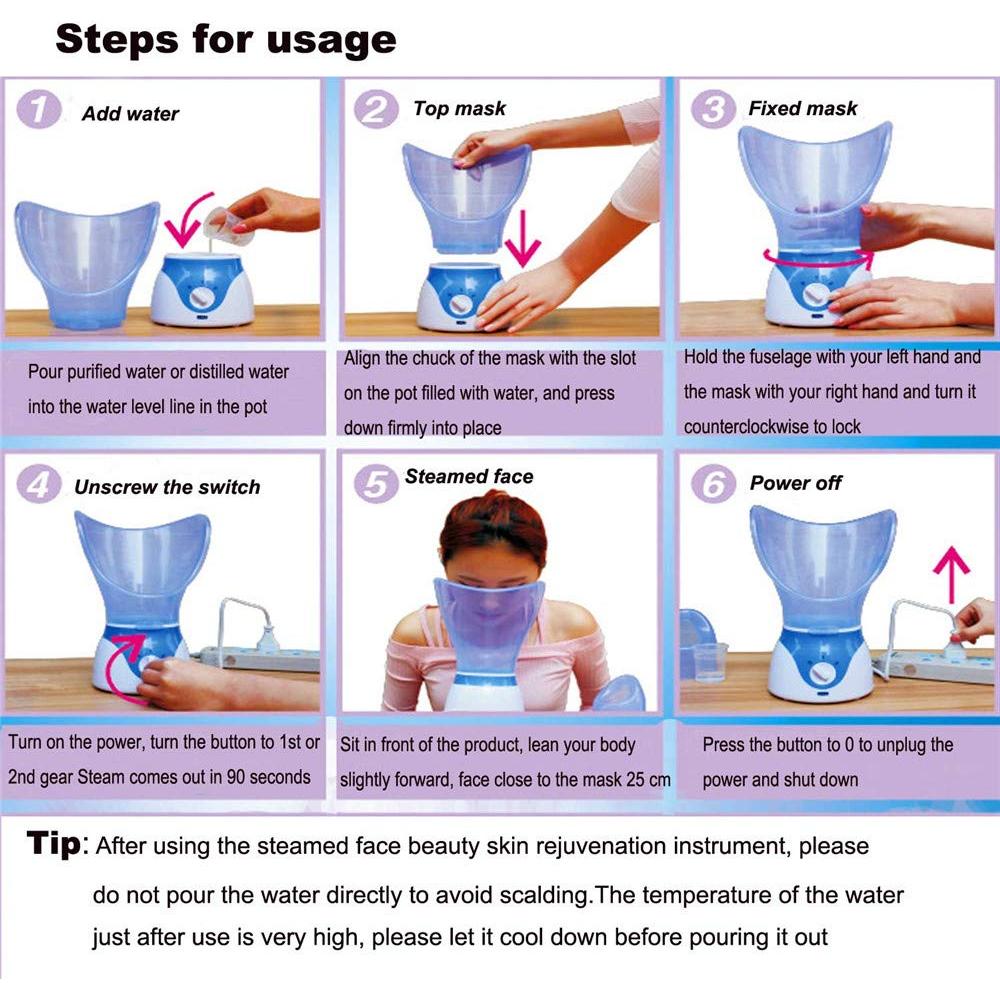 Steps for usage

1 Add water

Pour purified water or distilled water into the water level line in the pot

2 Top mask

Align the chuck of the mask with the slot on the pot filled with water, and press down firmly into place

3 Fixed mask

Hold the fuselage with your left hand and the mask with your right hand and turn it counterclockwise to lock

4 Unscrew the switch

Turn on the power, turn the button to 1st or 2nd gear Steam comes out in 90 seconds

5 Steamed face

Sit in front of the product, lean your body slightly forward, face close to the mask 25 cm

6 Power off

Press the button to 0 to unplug the power and shut down

Tip: After using the steamed face beauty skin rejuvenation instrument, please do not pour the water directly to avoid scalding.The temperature of the water just after use is very high, please let it cool down before pouring it out