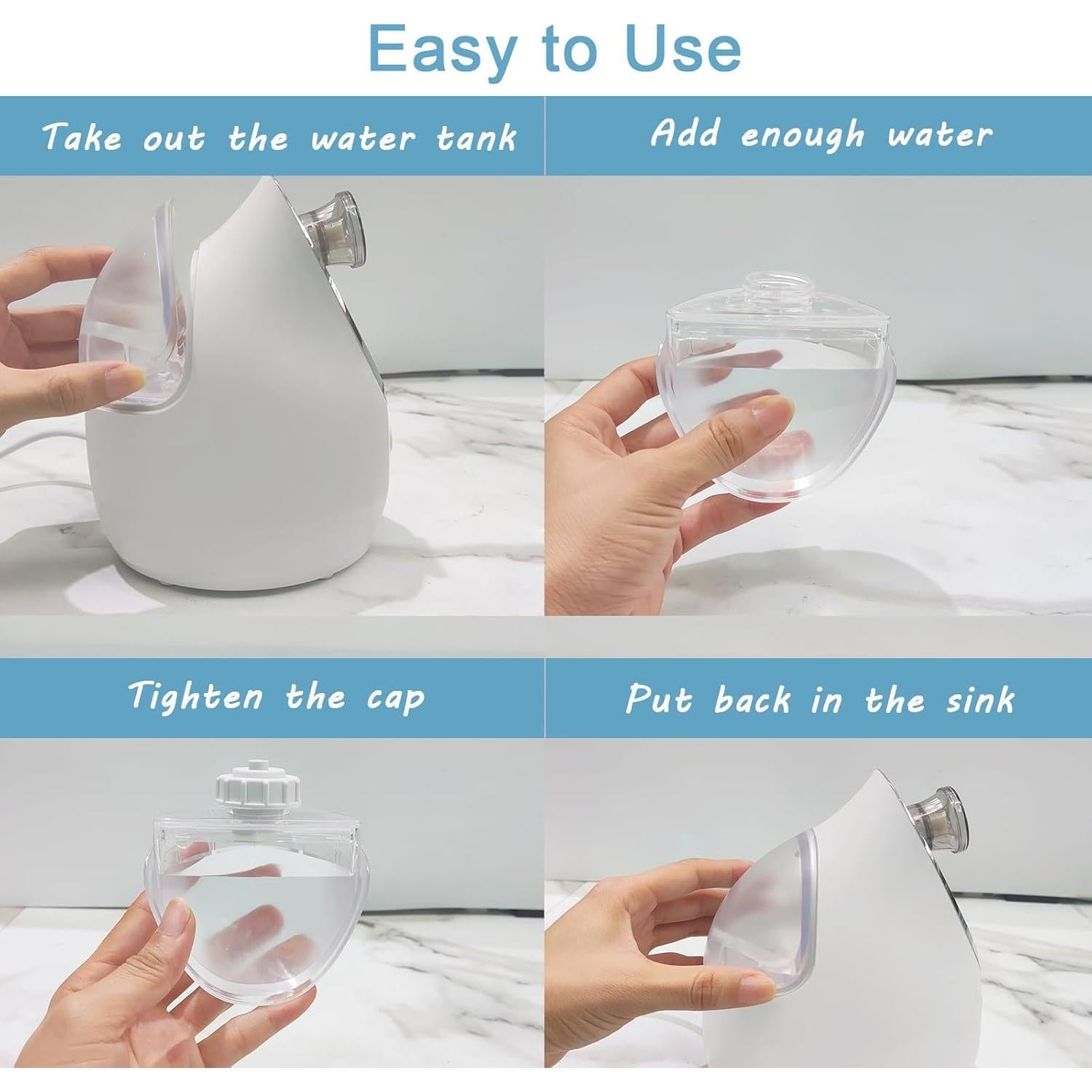 Easy to Use

Take out the water tank

Add enough water

Tighten the cap

Put back in the sink