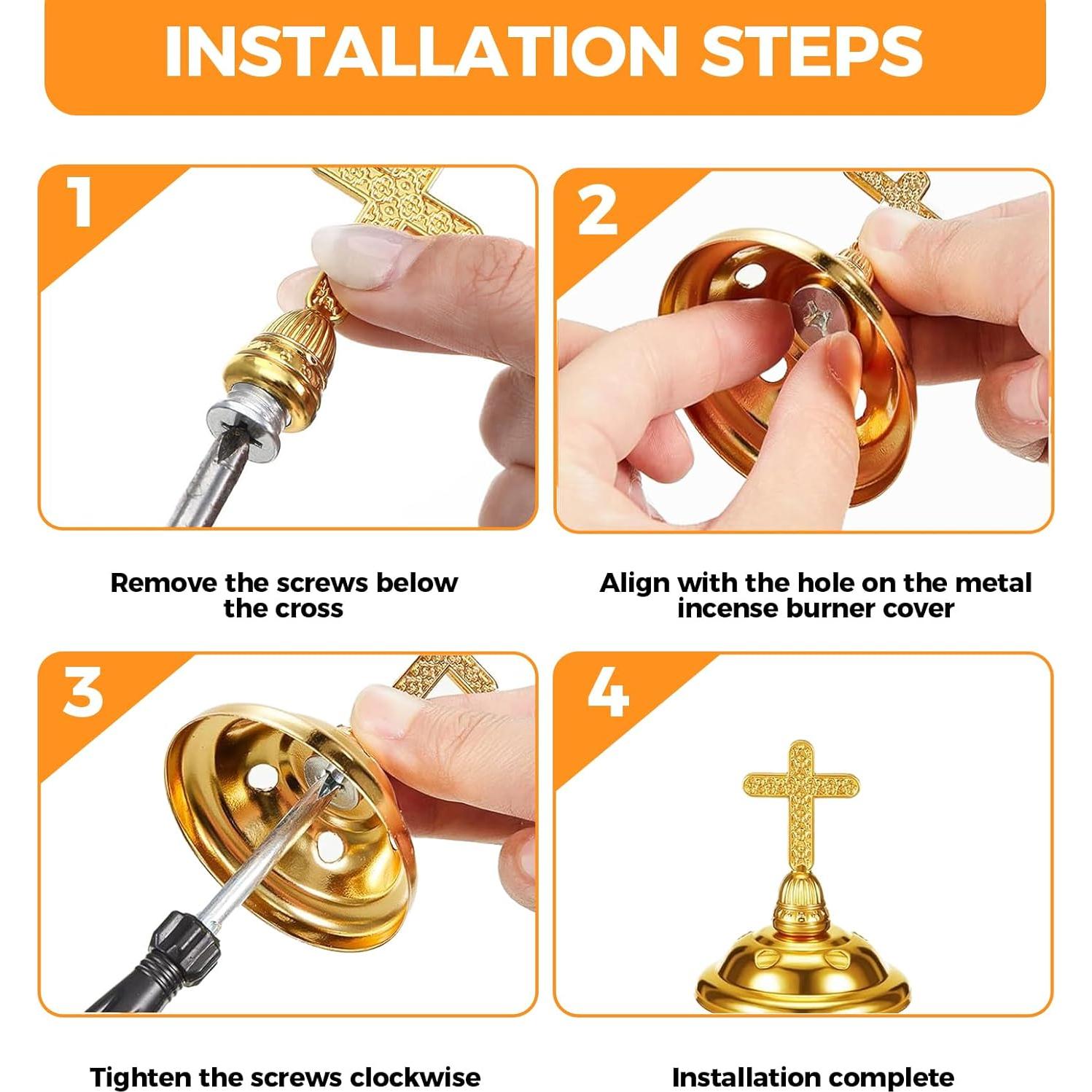 INSTALLATION STEPS

1

Remove the screws below the cross

2

Align with the hole on the metal incense burner cover

3

Tighten the screws clockwise

4

Installation complete