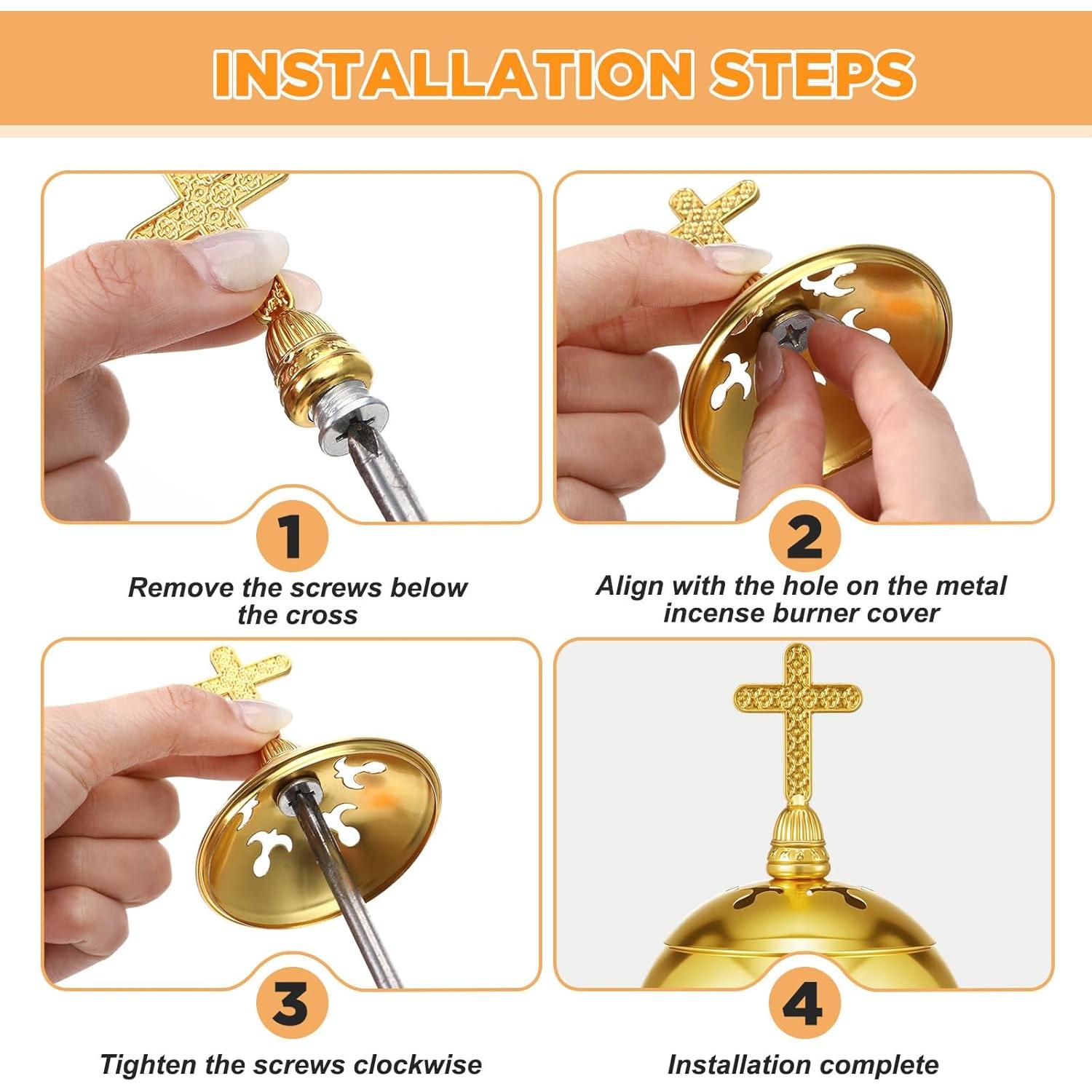 INSTALLATION STEPS

1

Remove the screws below the cross

2

Align with the hole on the metal incense burner cover

3

Tighten the screws clockwise

4

Installation complete