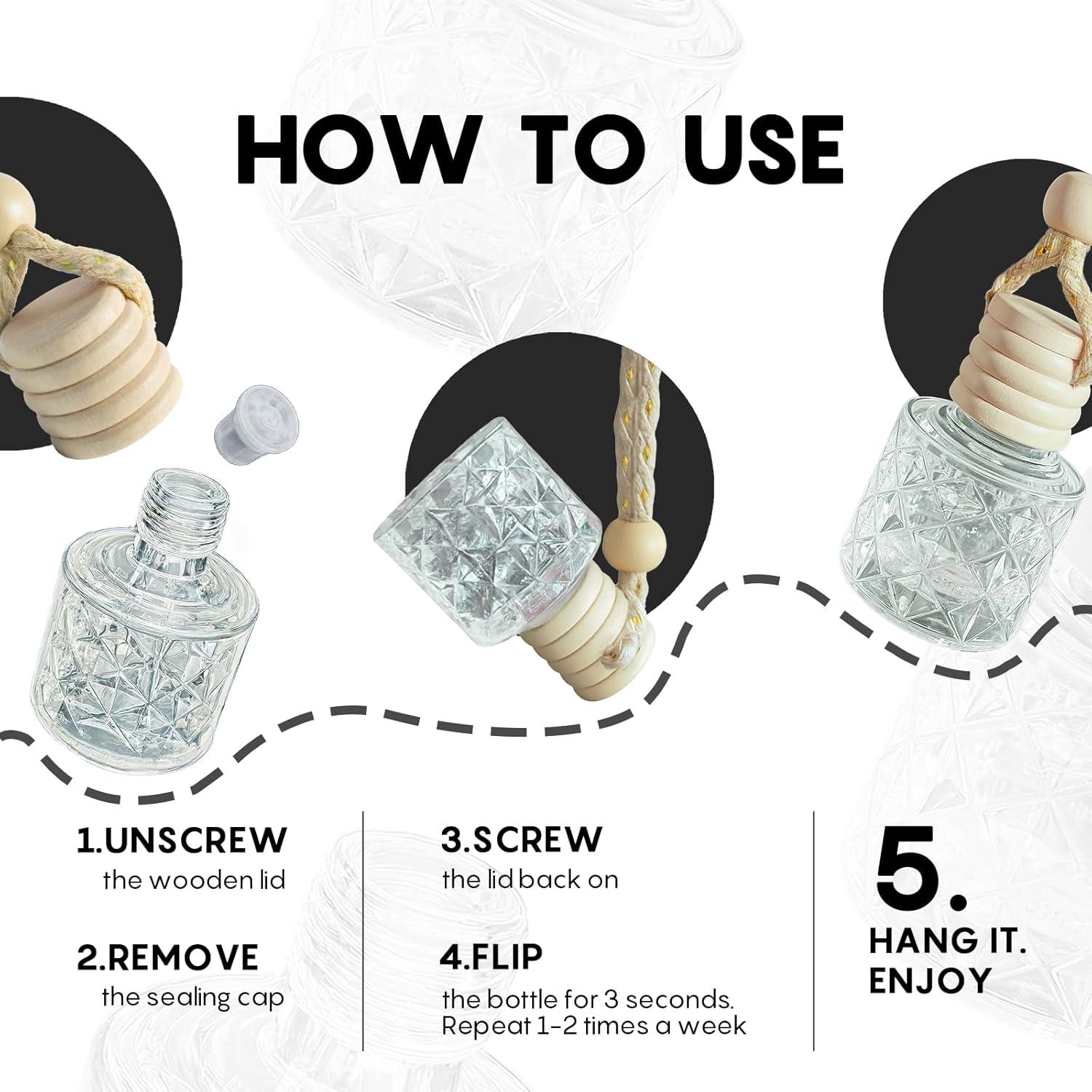 HOW TO USE

1.UNSCREW
the wooden lid

2.REMOVE
the sealing cap

3.SCREW
the lid back on

4.FLIP
the bottle for 3 seconds. Repeat 1-2 times a week

5.
HANG IT.
ENJOY