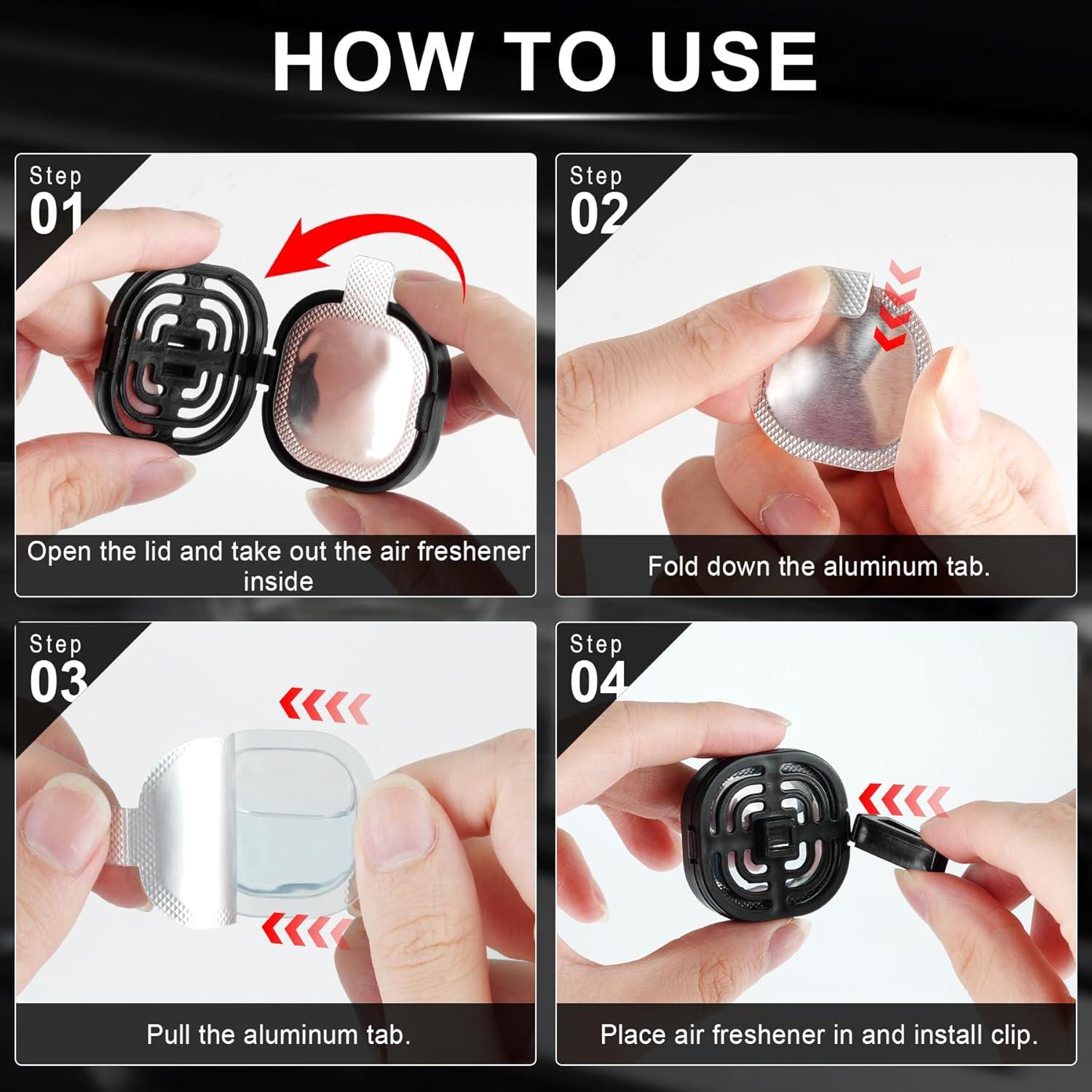 HOW TO USE

Step
01

Open the lid and take out the air freshener inside

Step
02

Fold down the aluminum tab.

Step
03

Pull the aluminum tab.

Step
04

Place air freshener in and install clip.