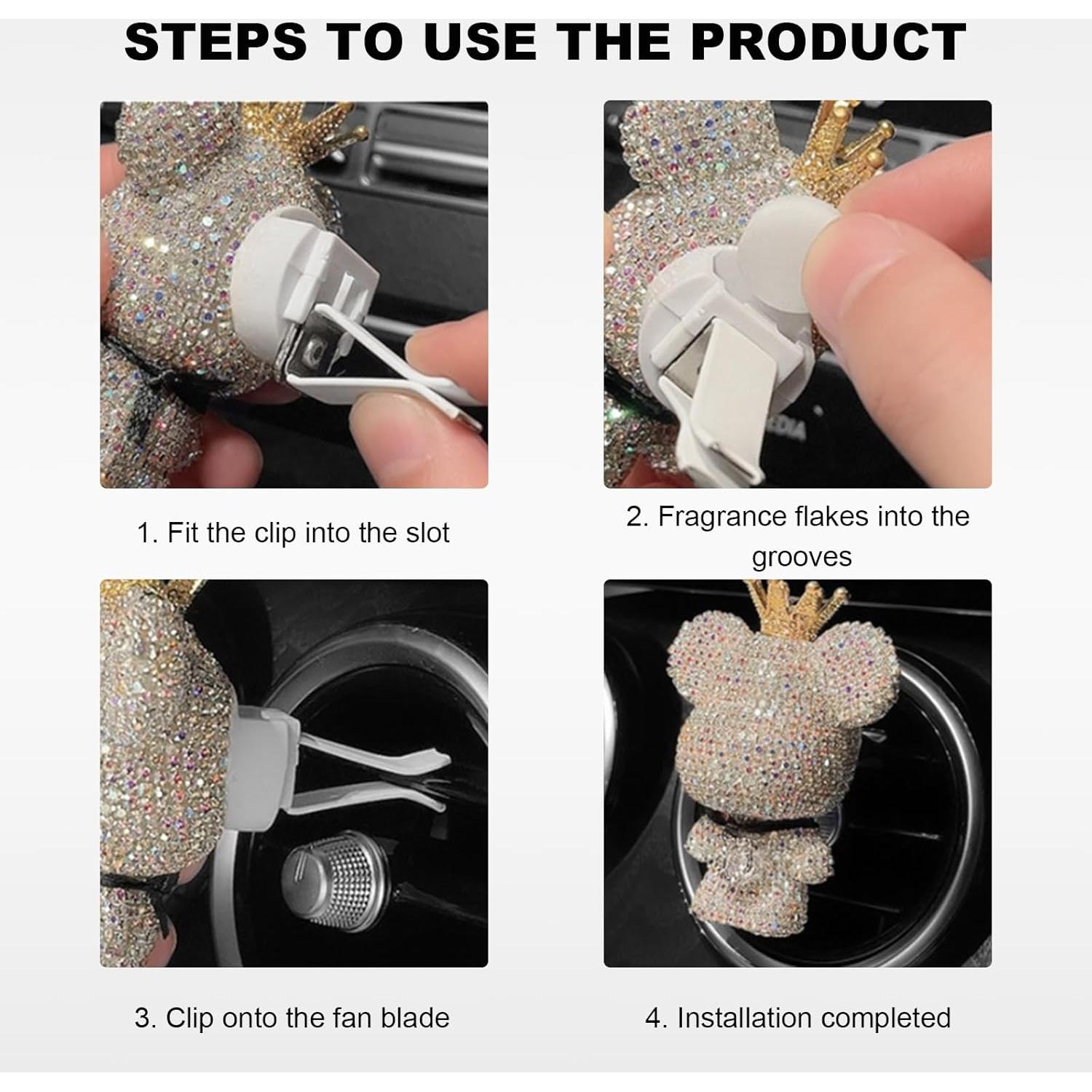 STEPS TO USE THE PRODUCT

1. Fit the clip into the slot

2. Fragrance flakes into the grooves

3. Clip onto the fan blade

4. Installation completed