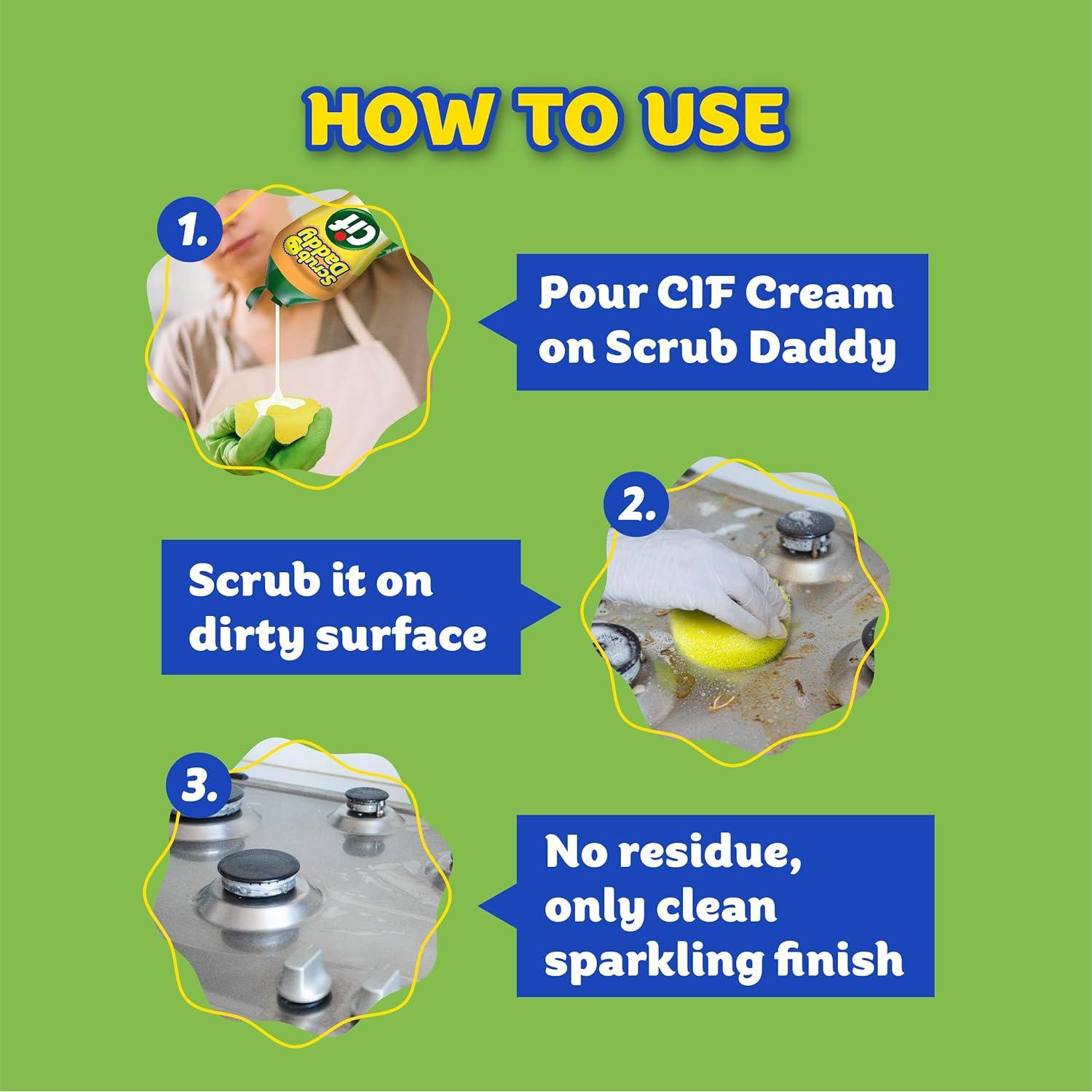 HOW TO USE

1.

Cif
Scrub Daddy

Pour CIF Cream on Scrub Daddy

2.

Scrub it on dirty surface

3.

No residue, only clean sparkling finish