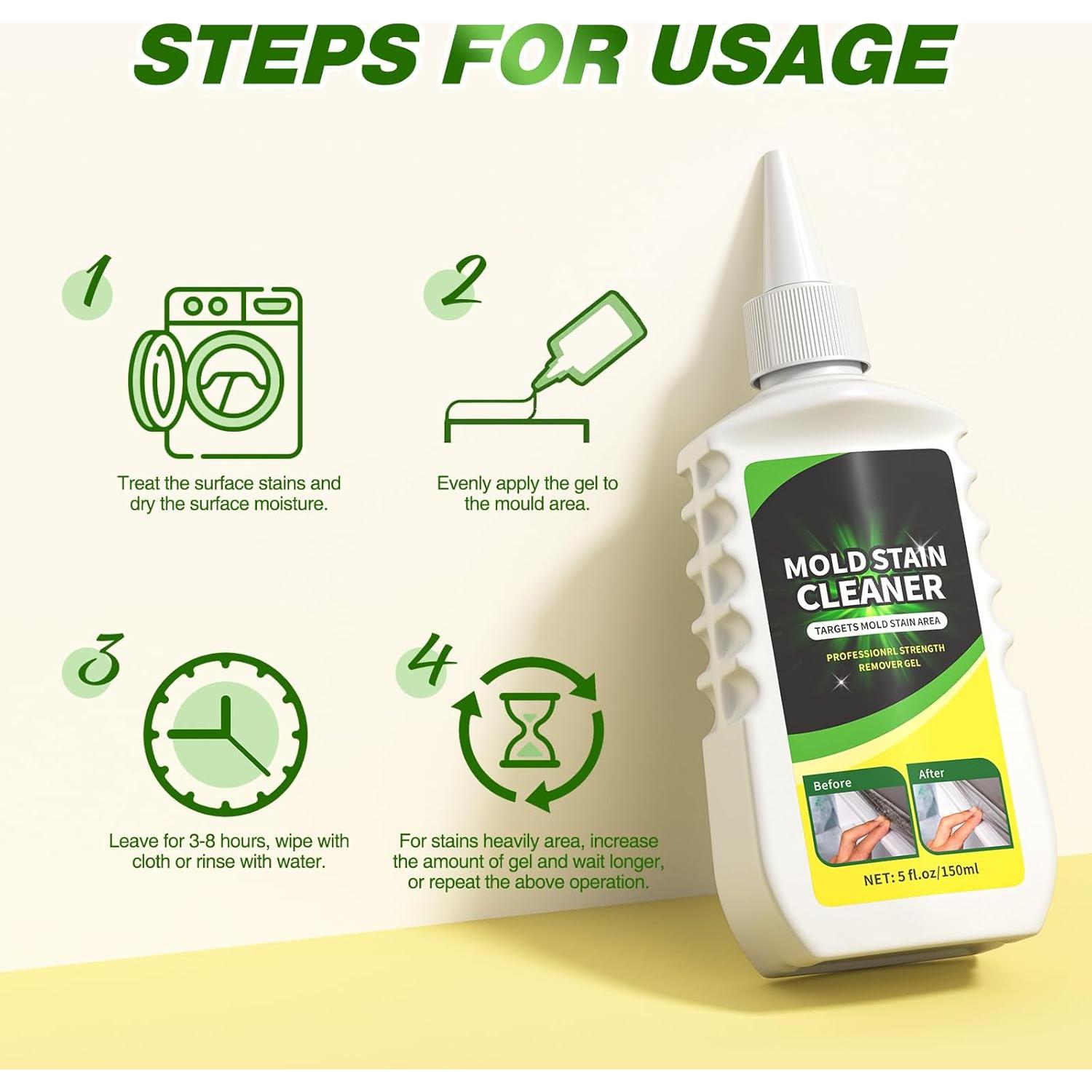 STEPS FOR USAGE

1

Treat the surface stains and dry the surface moisture.

2

Evenly apply the gel to the mould area.

3

Leave for 3-8 hours, wipe with cloth or rinse with water.

4

For stains heavily area, increase the amount of gel and wait longer, or repeat the above operation.

MOLD STAIN CLEANER

TARGETS MOLD STAIN AREA

PROFESSIONRL STRENGTH REMOVER GEL

Before

After

NET: 5 fl.oz/150ml