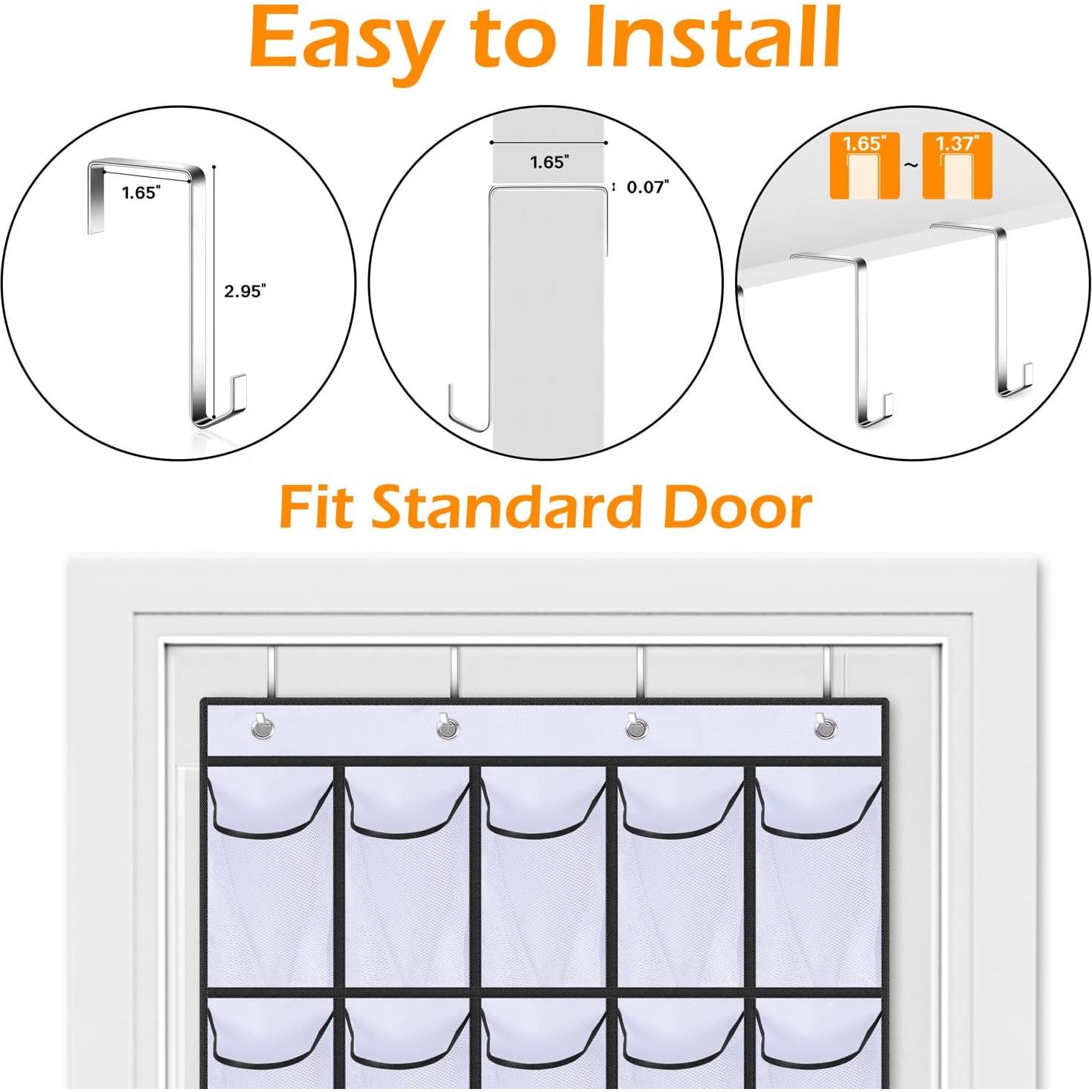 Easy to Install

1.65"

2.95"

1.65"

0.07"

1.65" ~ 1.37"

Fit Standard Door