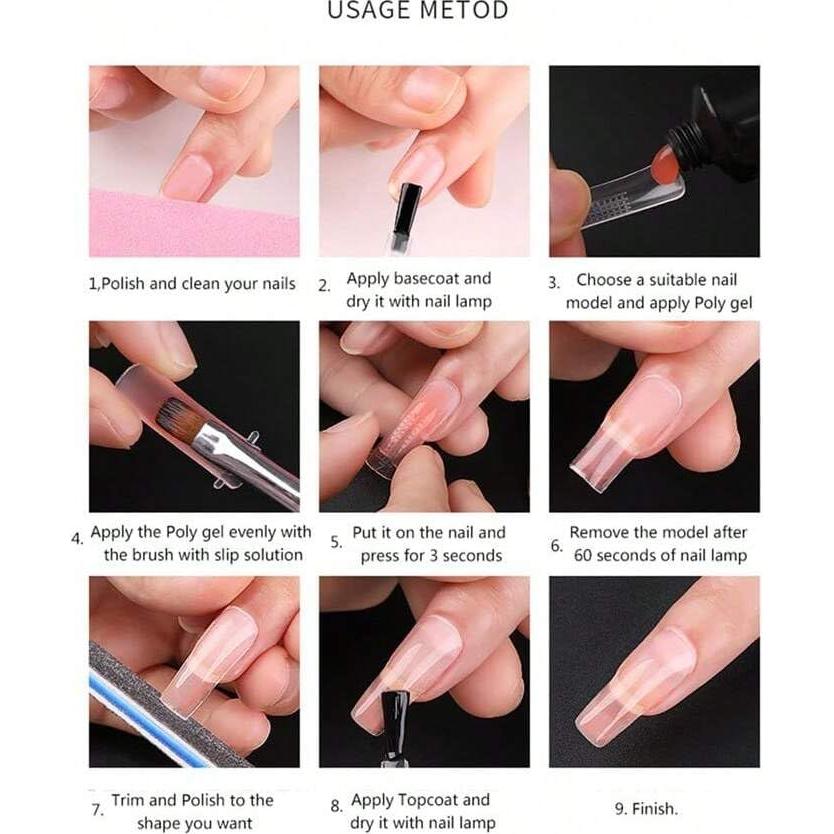 USAGE METOD

1,Polish and clean your nails

2. Apply basecoat and dry it with nail lamp

3. Choose a suitable nail model and apply Poly gel

4. Apply the Poly gel evenly with the brush with slip solution

5. Put it on the nail and press for 3 seconds

6. Remove the model after 60 seconds of nail lamp

7. Trim and Polish to the shape you want

8. Apply Topcoat and dry it with nail lamp

9. Finish.