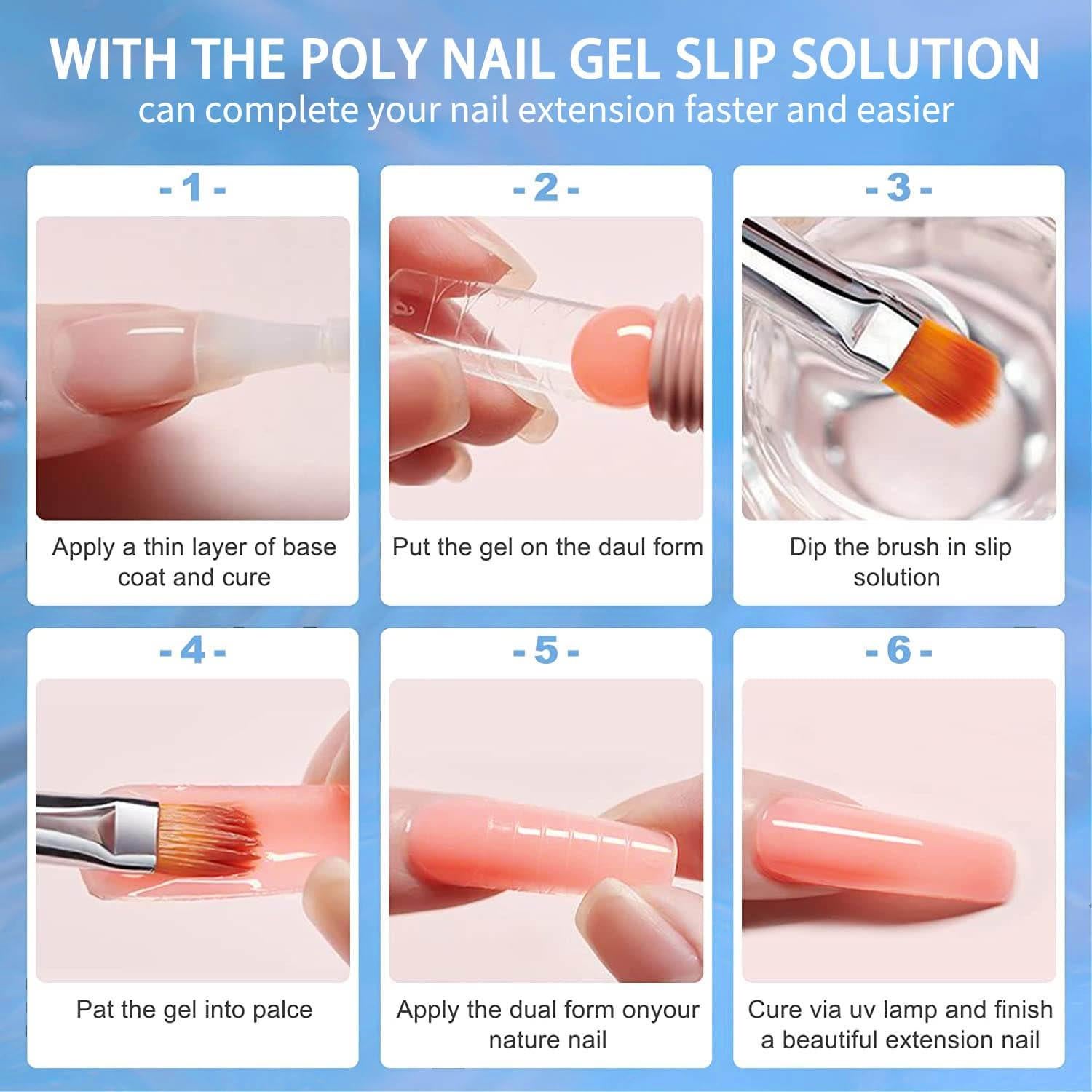 WITH THE POLY NAIL GEL SLIP SOLUTION
can complete your nail extension faster and easier

- 1 -
Apply a thin layer of base coat and cure

- 2 -
Put the gel on the daul form

- 3 -
Dip the brush in slip solution

- 4 -
Pat the gel into palce

- 5 -
Apply the dual form onyour nature nail

- 6 -
Cure via uv lamp and finish a beautiful extension nail