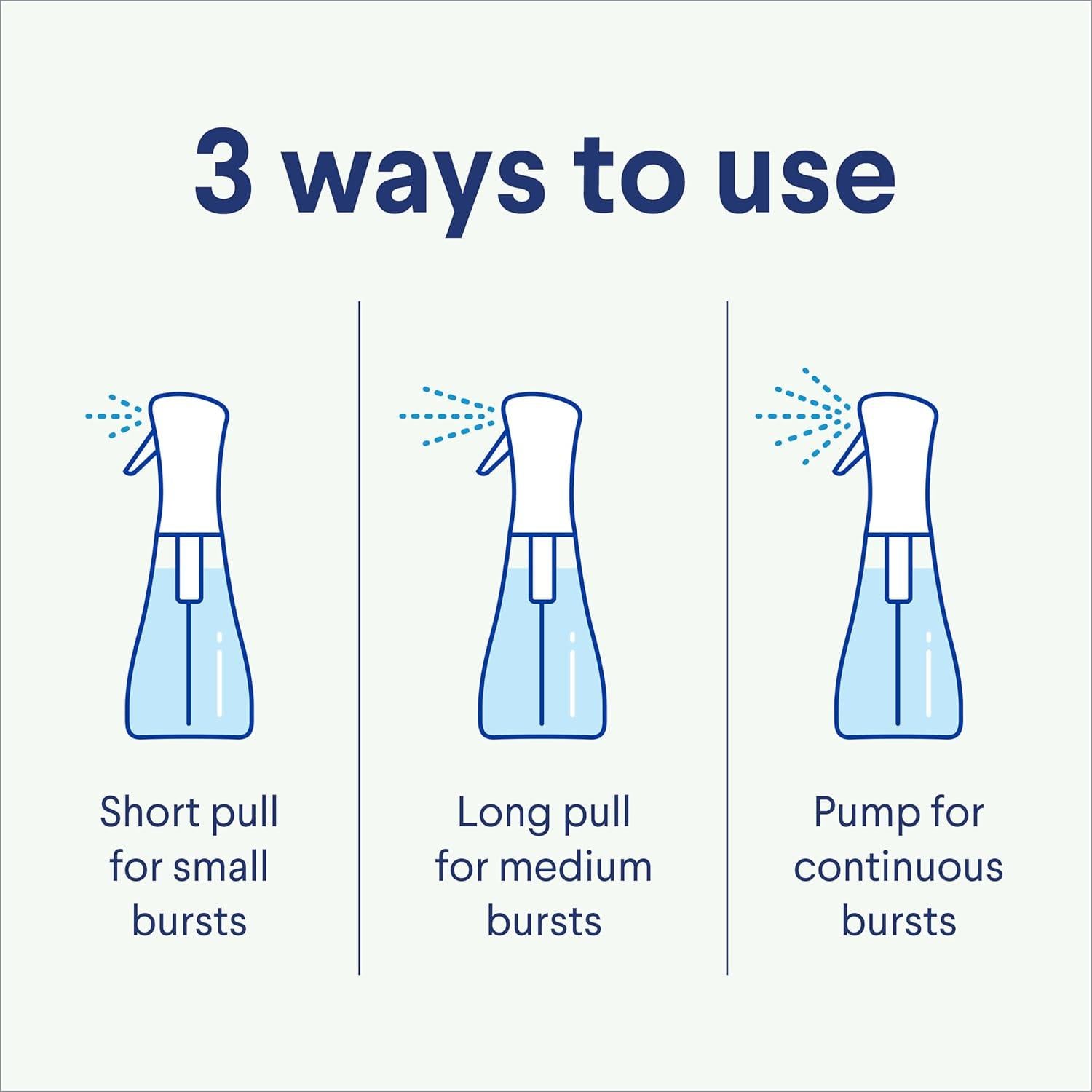 3 ways to use

Short pull for small bursts

Long pull for medium bursts

Pump for continuous bursts