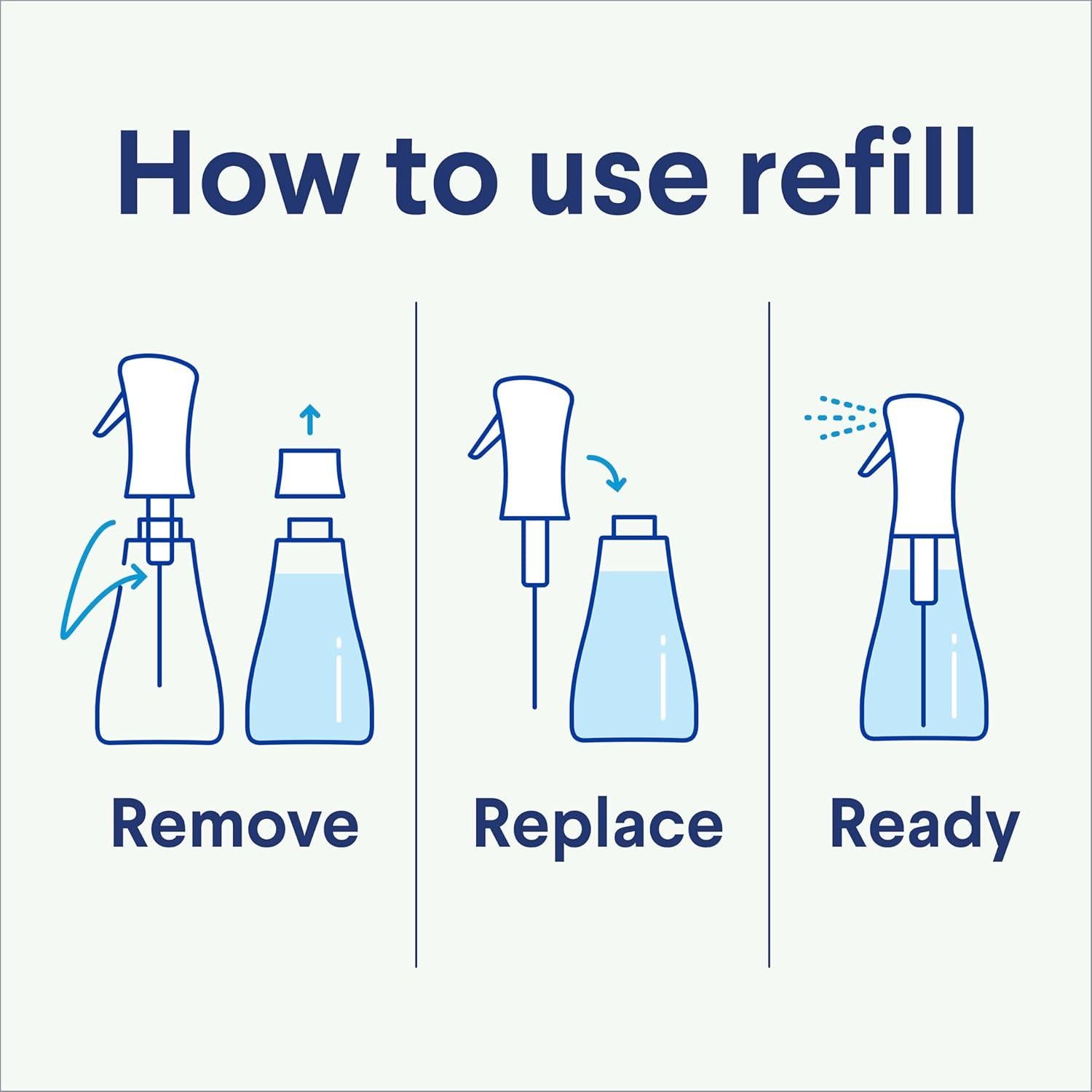 How to use refill

Remove

Replace

Ready