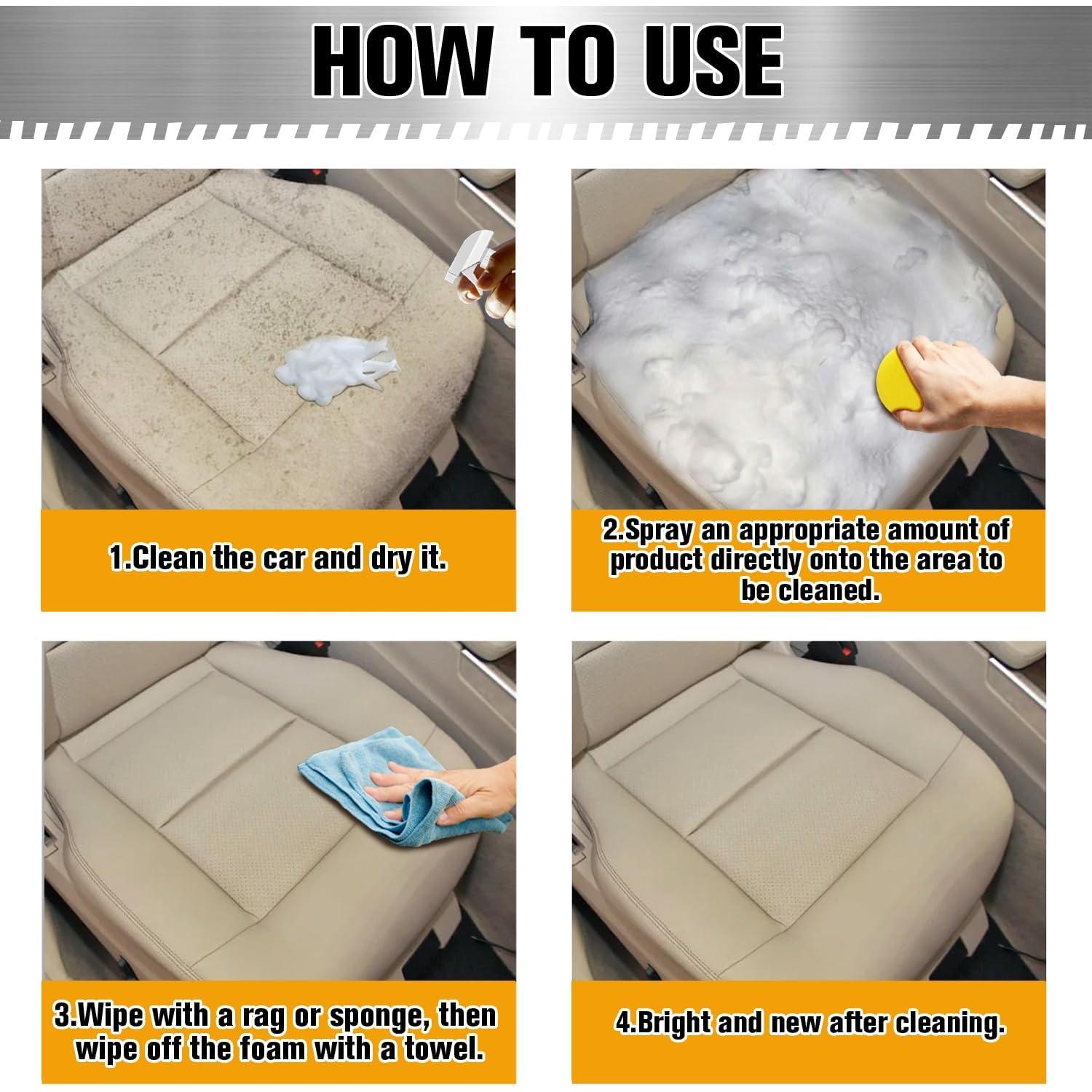 HOW TO USE

1.Clean the car and dry it.

2.Spray an appropriate amount of product directly onto the area to be cleaned.

3.Wipe with a rag or sponge, then wipe off the foam with a towel.

4.Bright and new after cleaning.