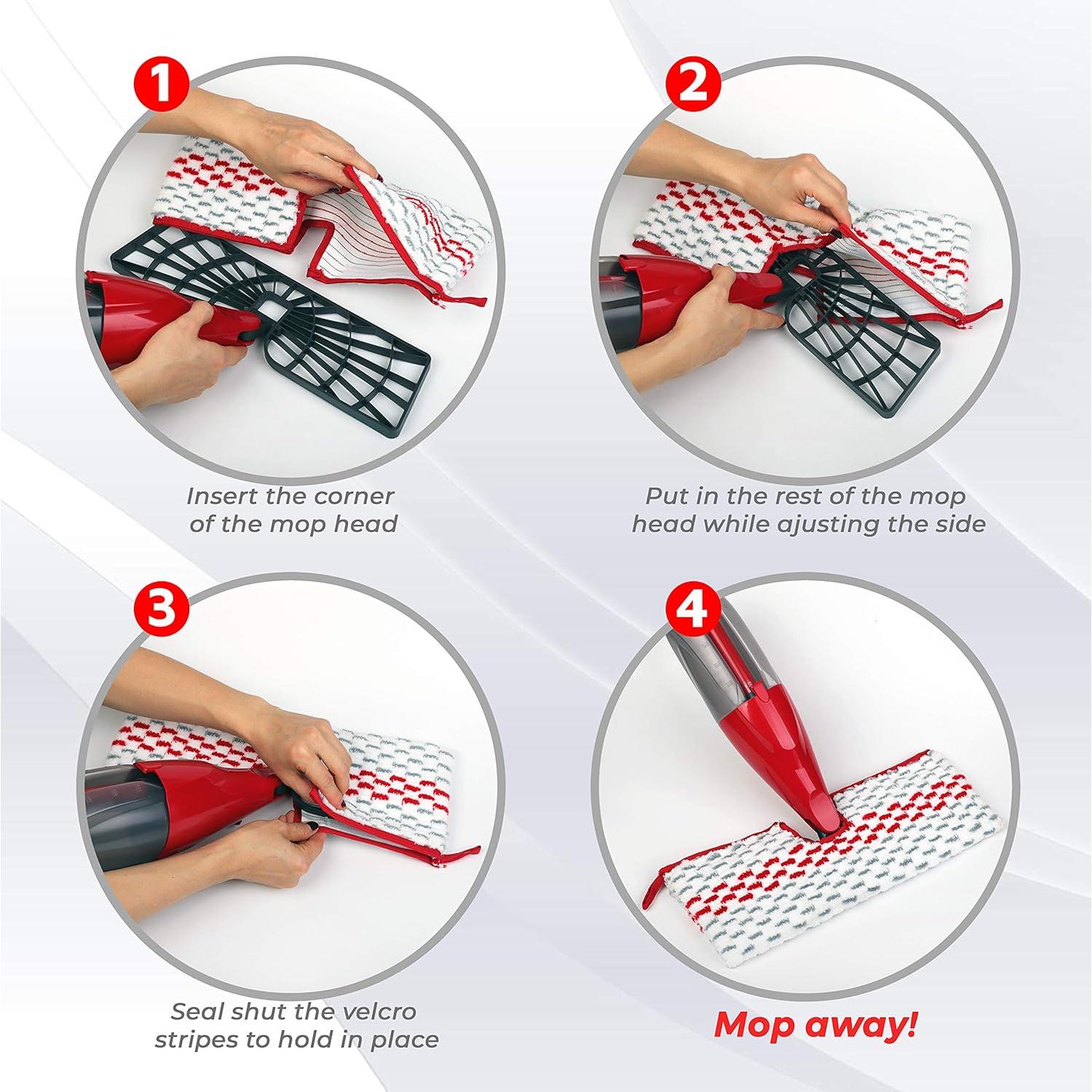 1

Insert the corner of the mop head

2

Put in the rest of the mop head while ajusting the side

3

Seal shut the velcro stripes to hold in place

4

Mop away!