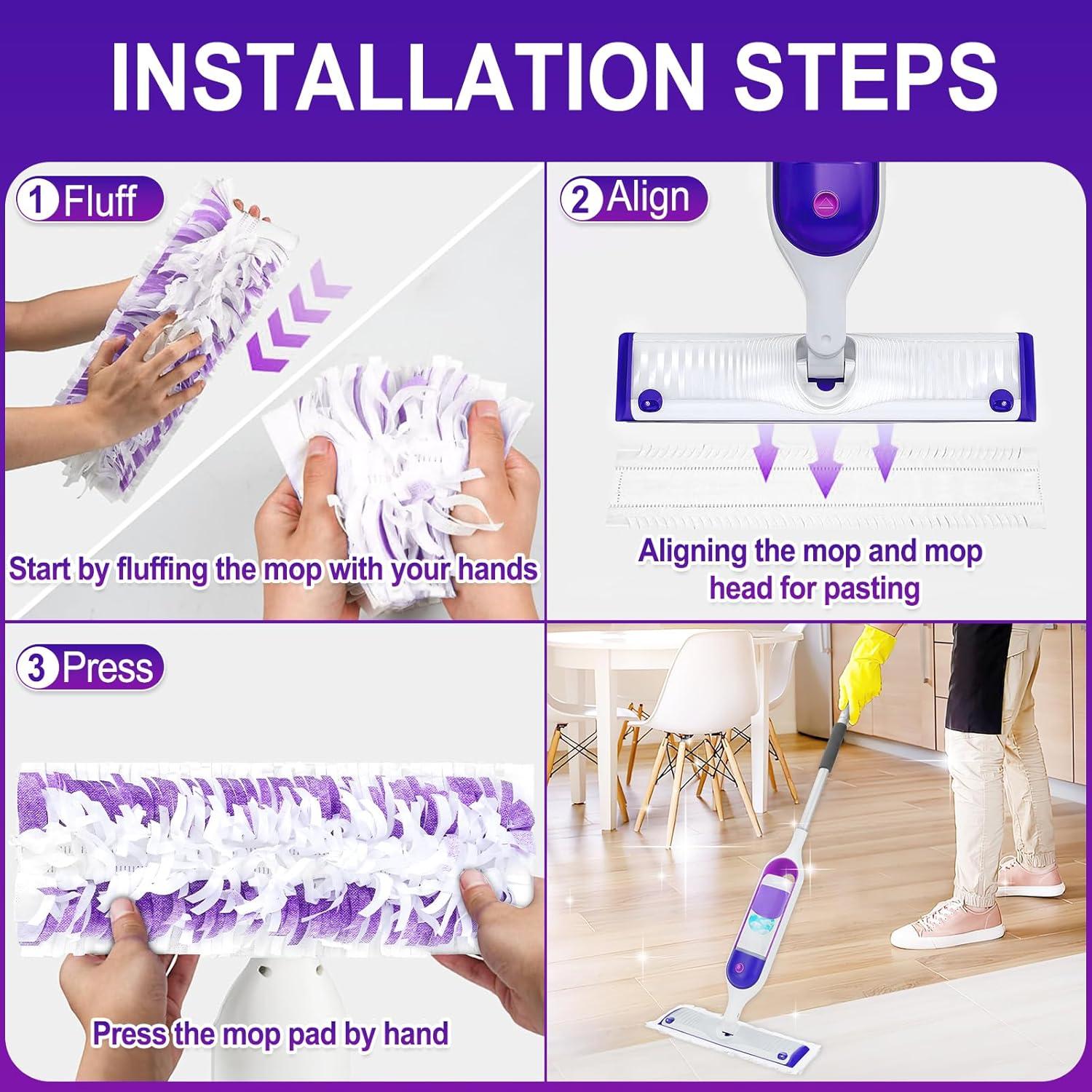 INSTALLATION STEPS

1 Fluff

Start by fluffing the mop with your hands

2 Align

Aligning the mop and mop head for pasting

3 Press

Press the mop pad by hand